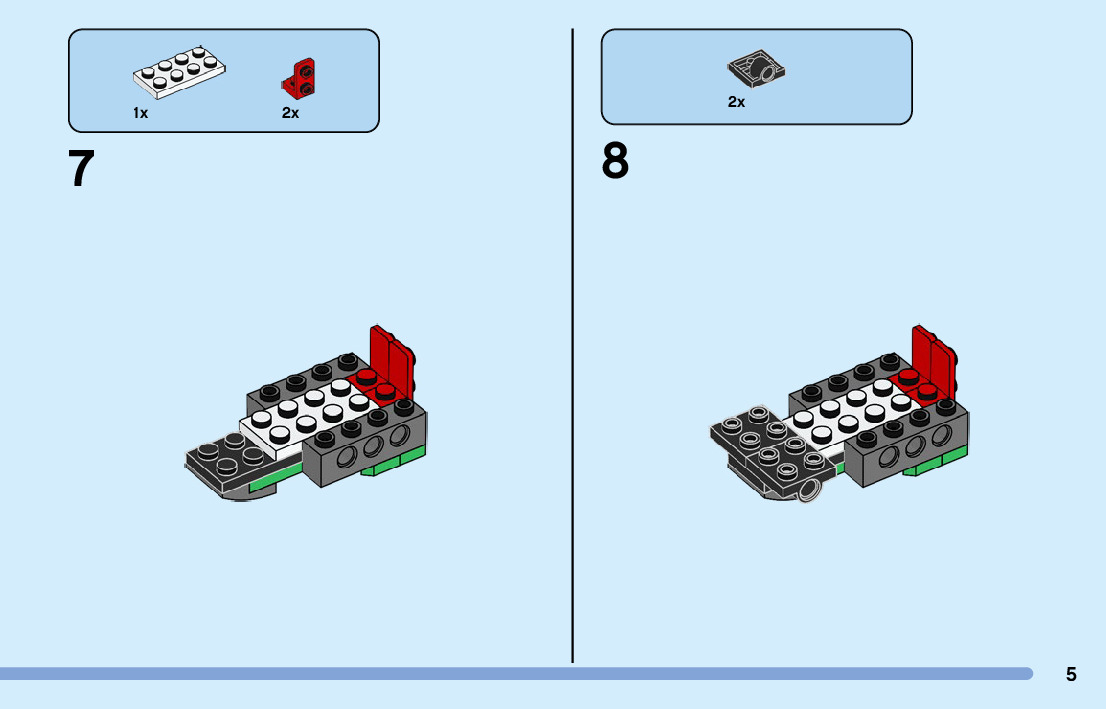 1x

2x

7

2x

8

5