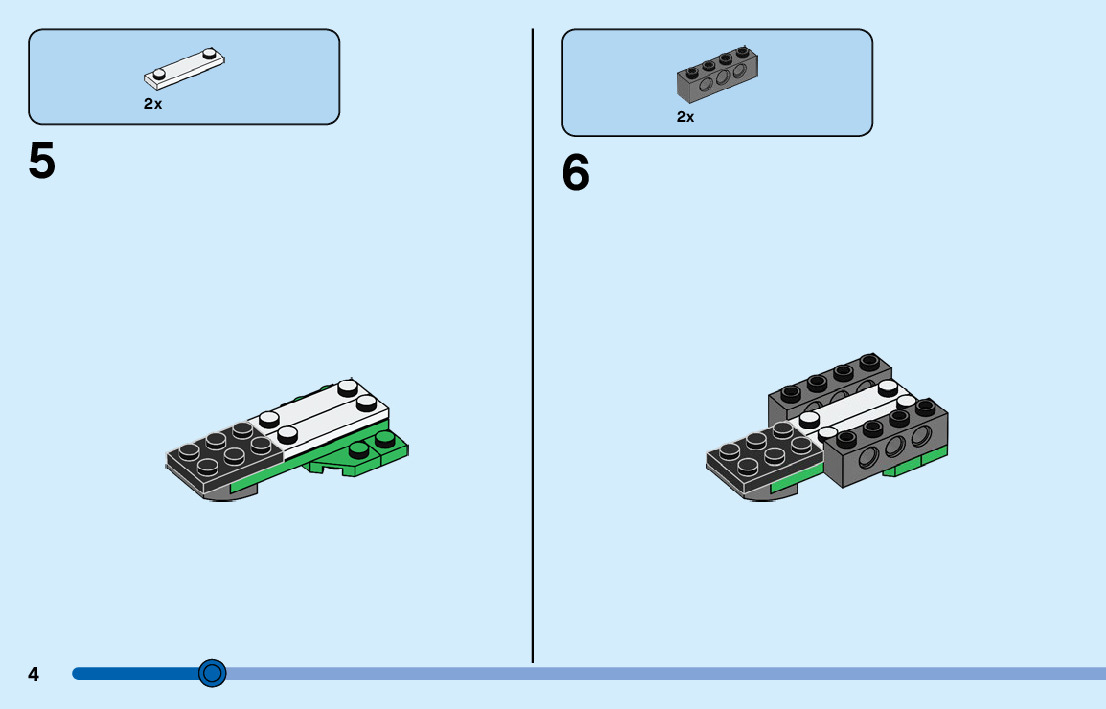 2x

5

2x

6

4