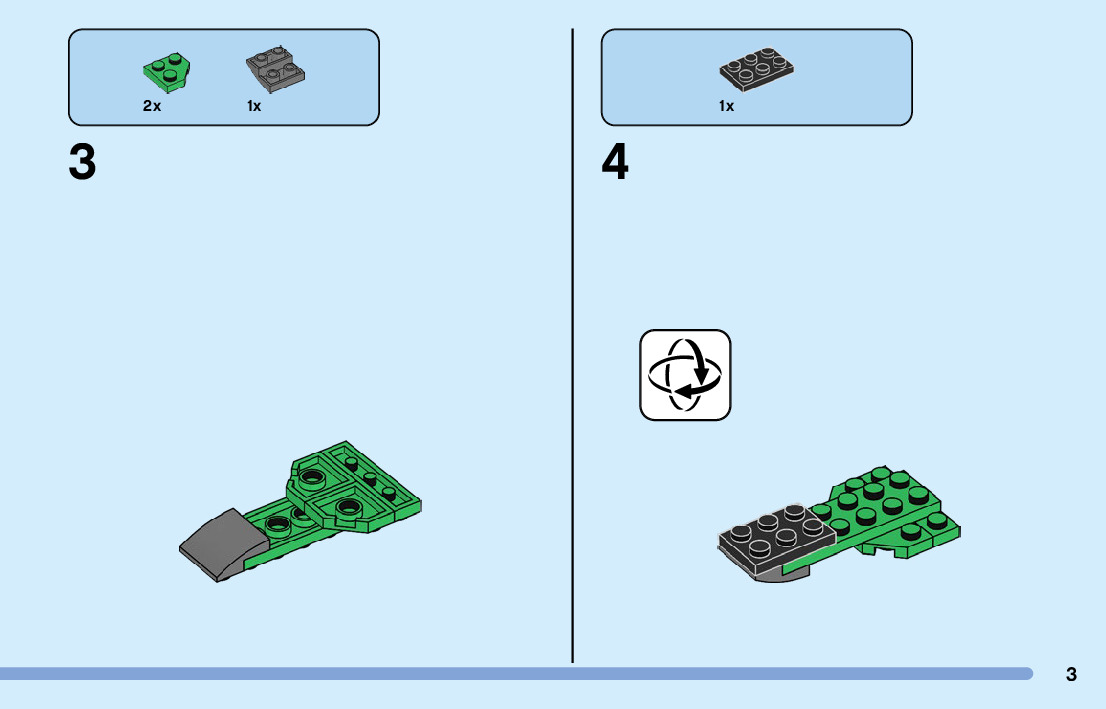 2x
1x

3

1x

4

3