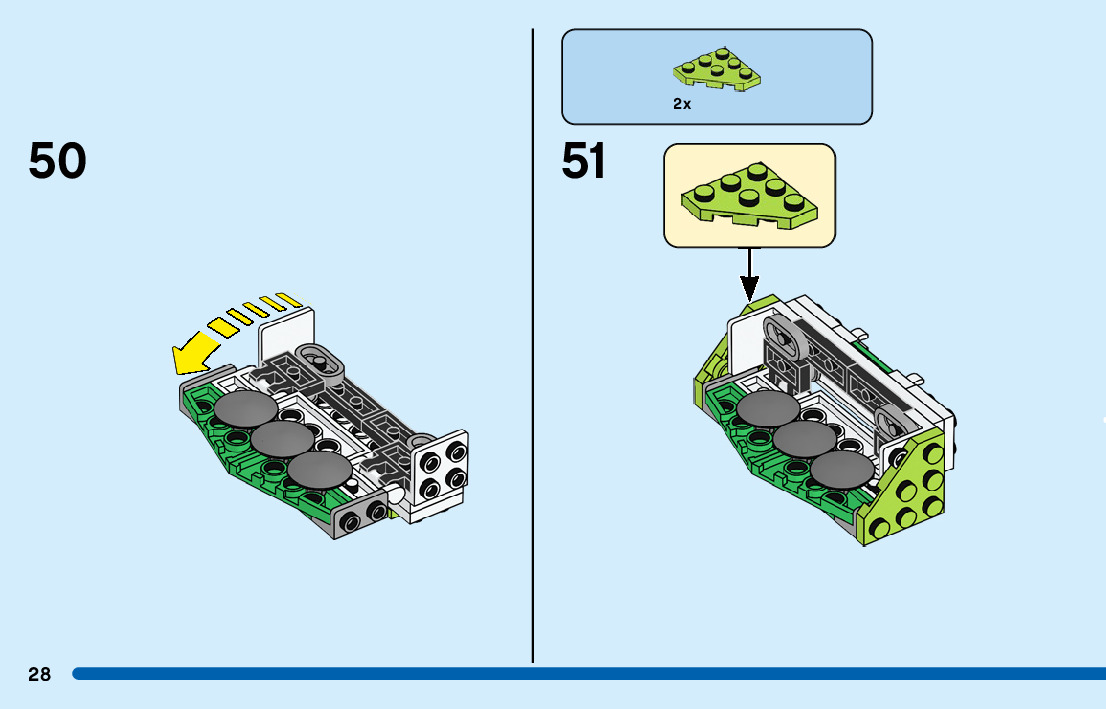 50

2x

51

28