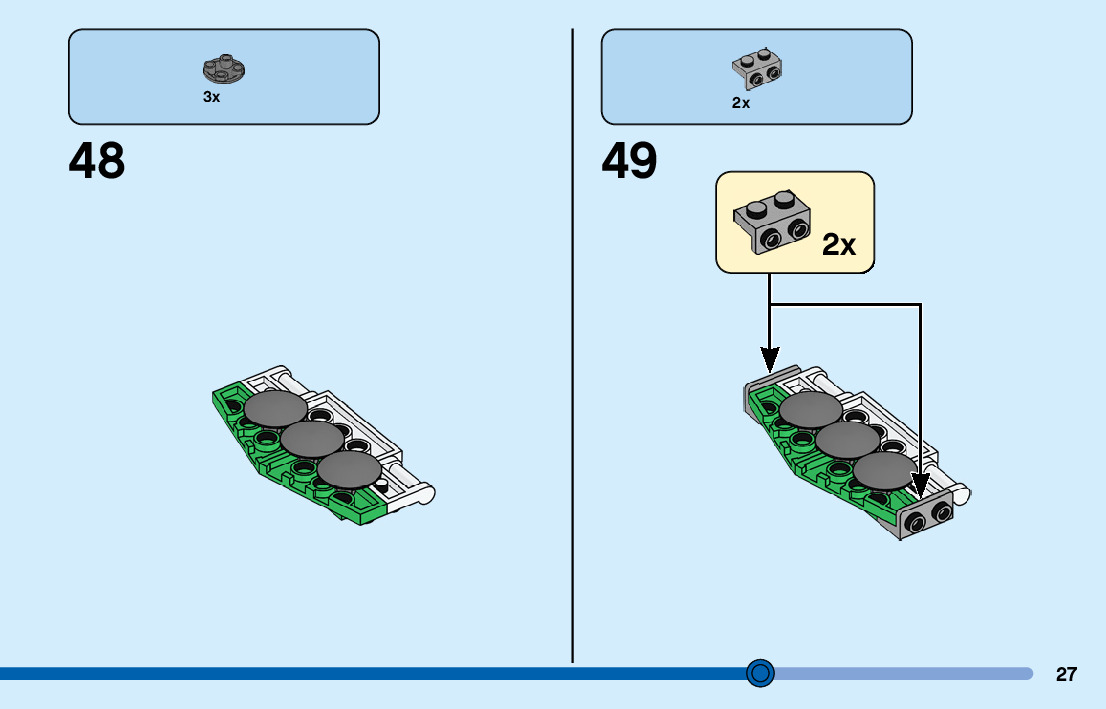 3x

48

2x

49

2x

27