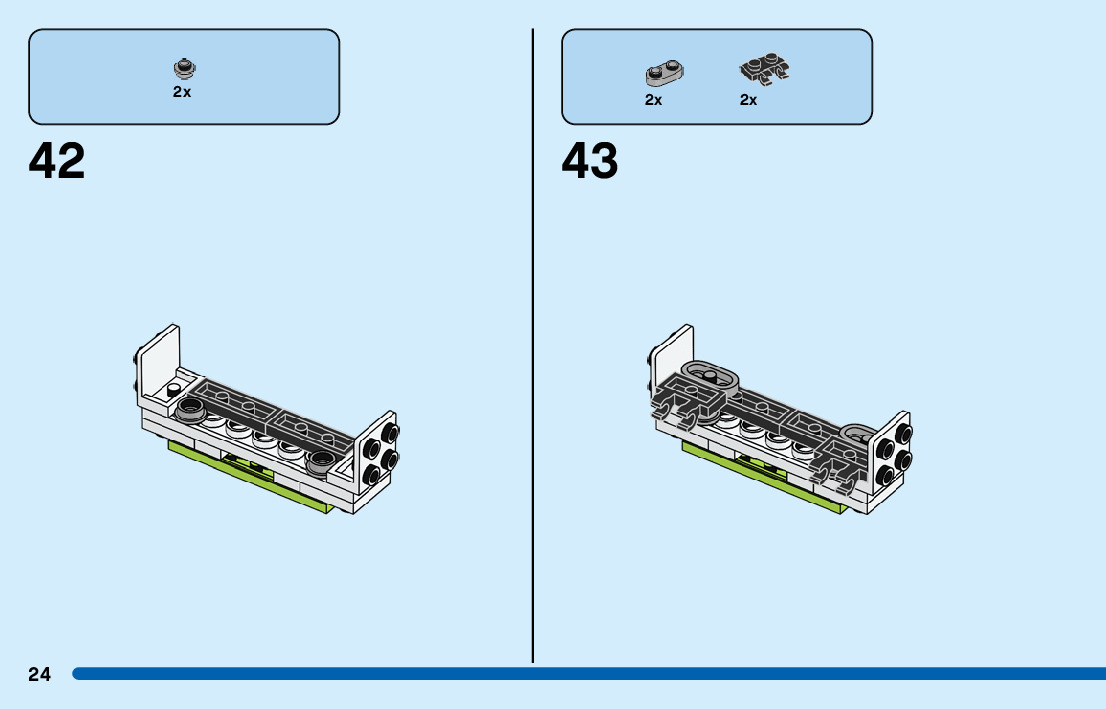 2x

42

2x 2x

43

24