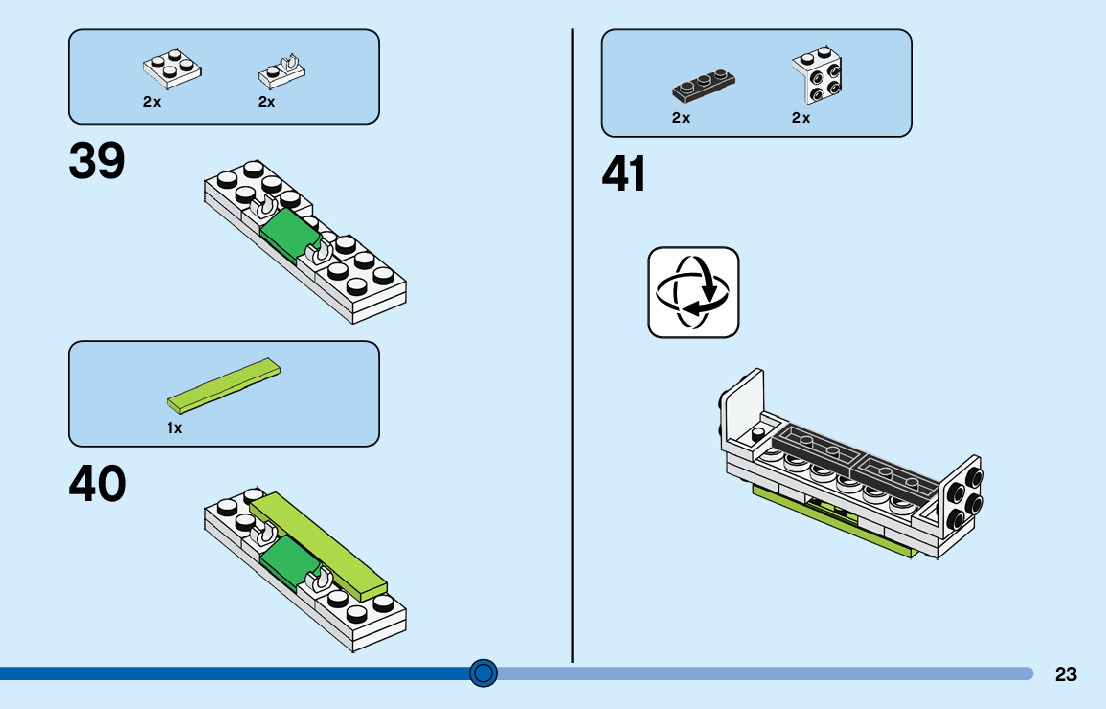 2x 2x

39

1x

40

2x 2x

41

23