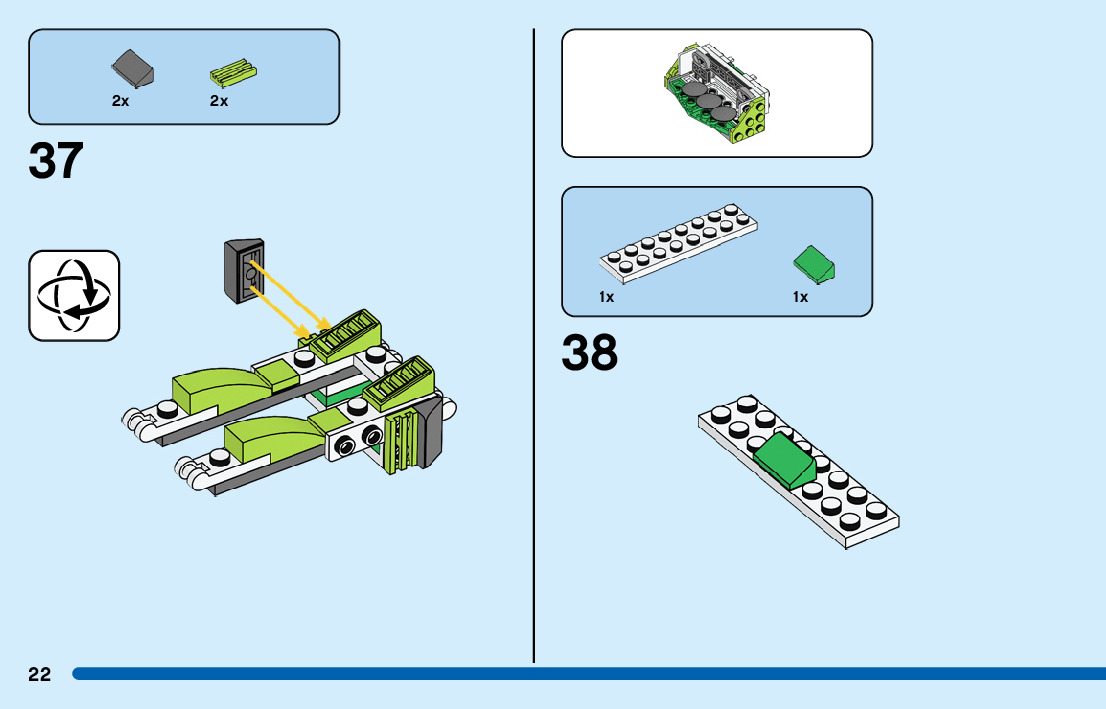 2x 2x

37

1x 1x

38

22