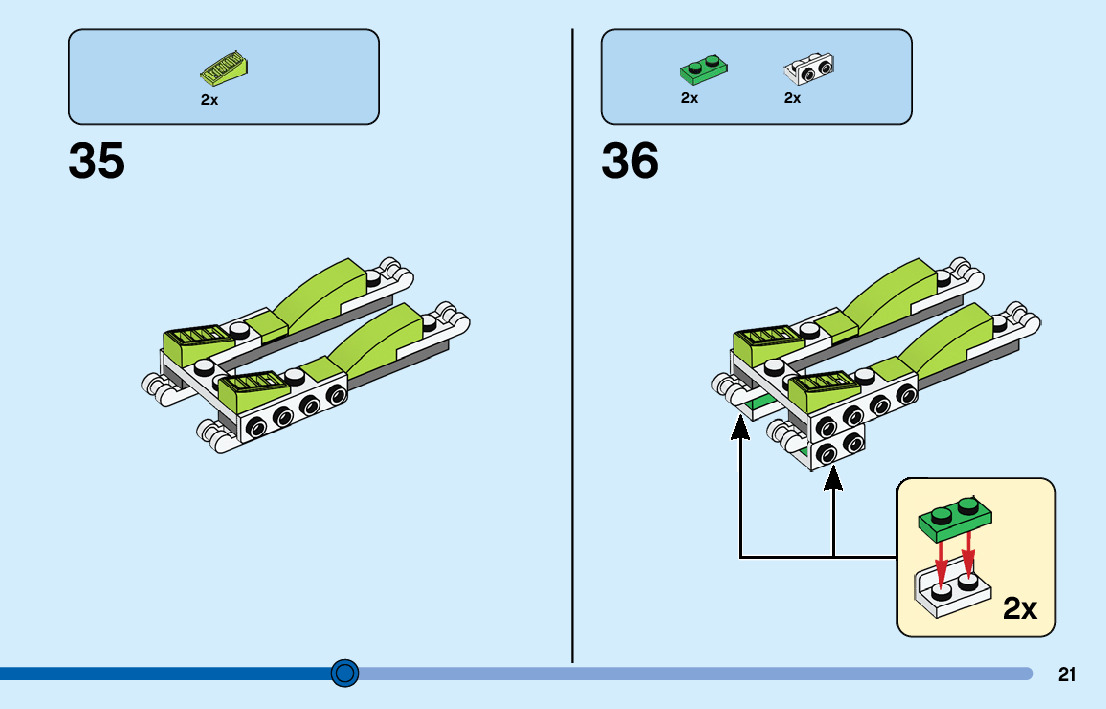 2x

35

2x 2x

36

2x

21