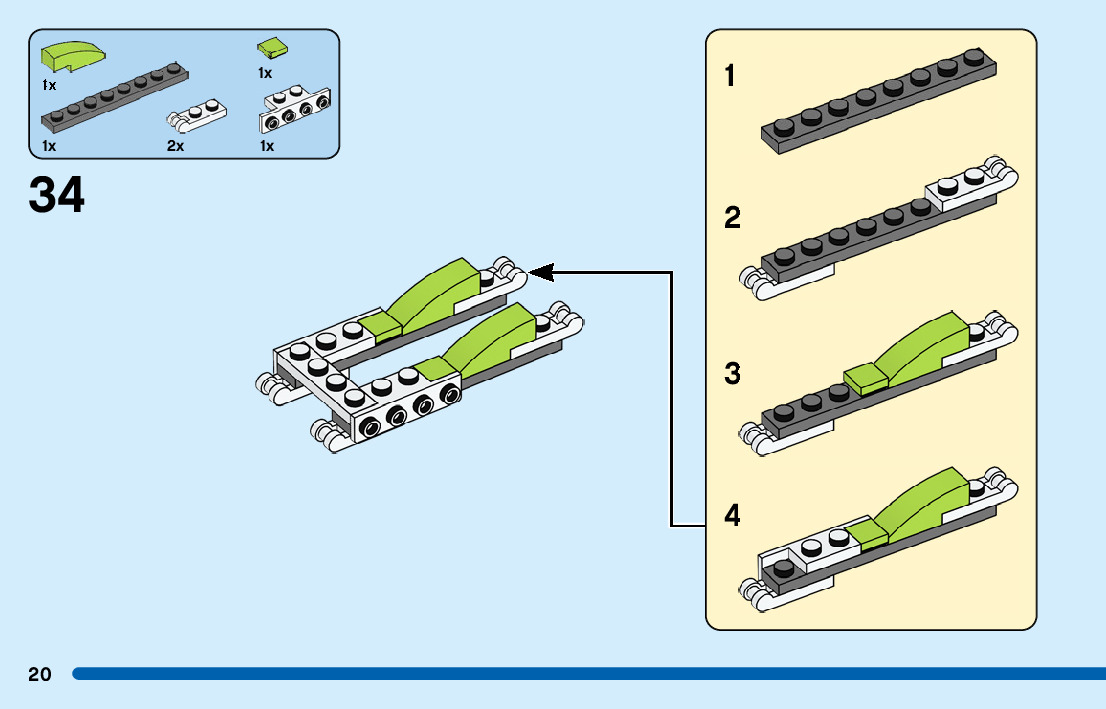 1x
1x
1x
2x
1x

34

1
2
3
4

20