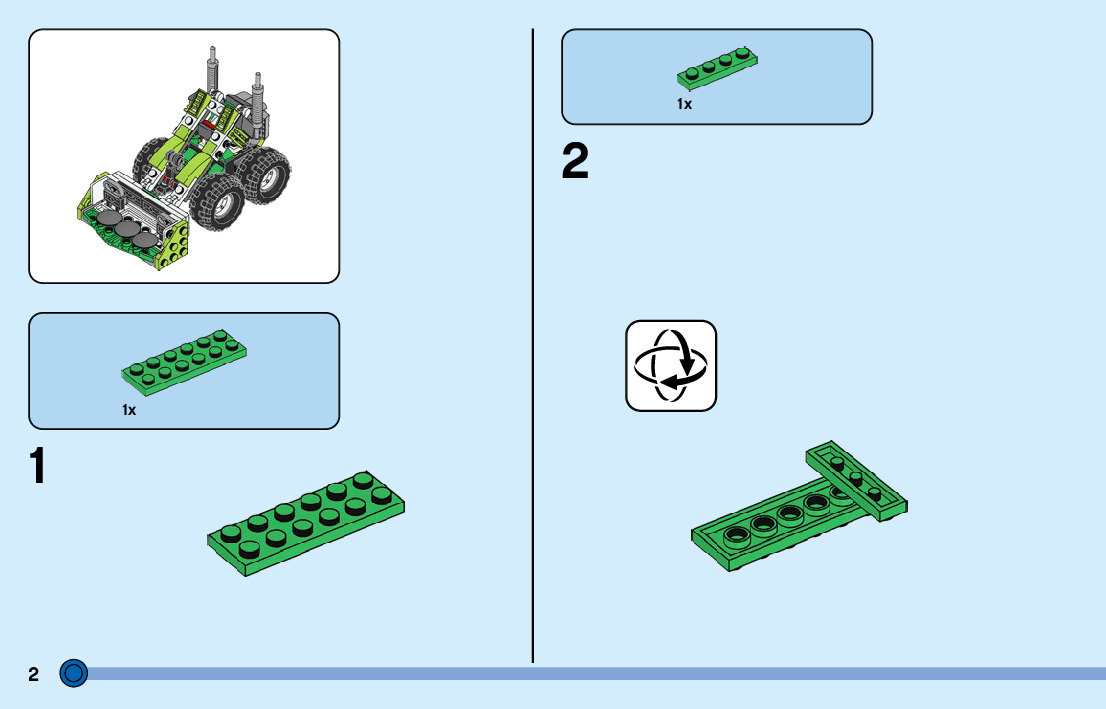 1x

1

1x

2

2