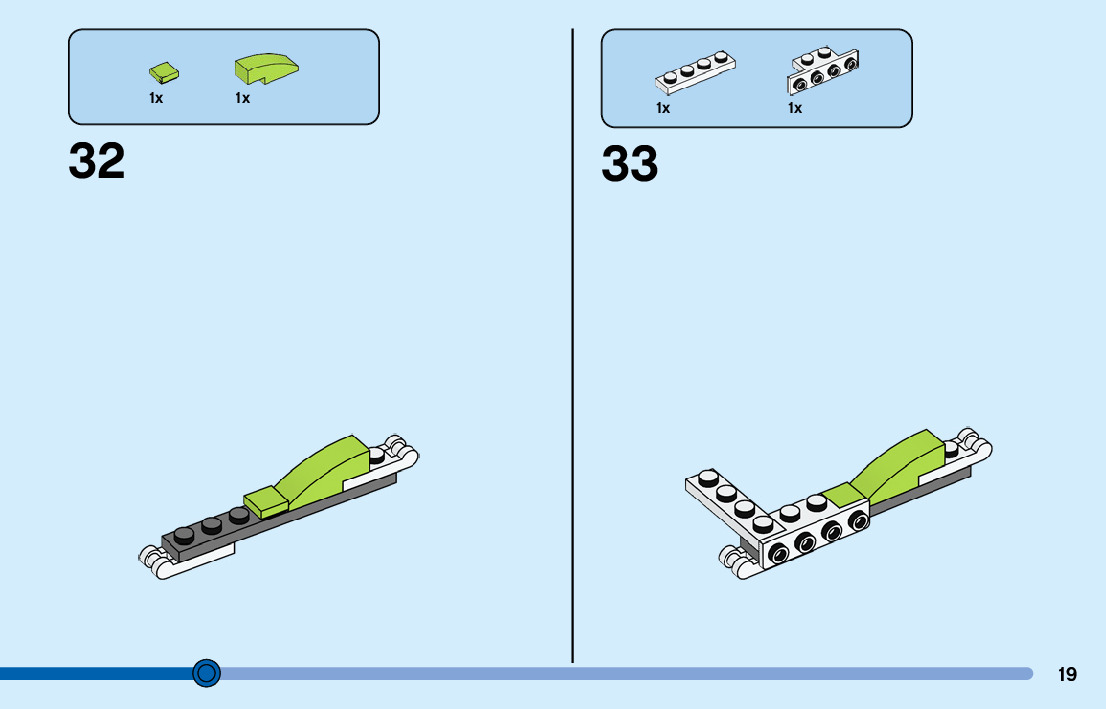 1x 1x

32

1x 1x

33

19