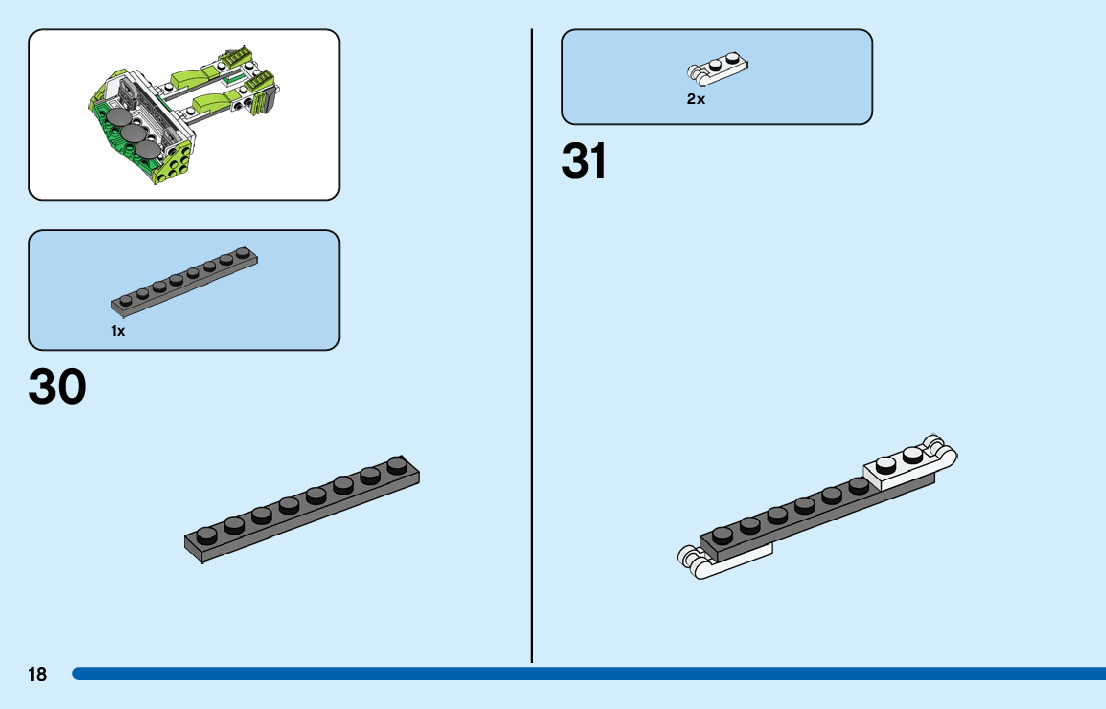 1x

30

2x

31

18