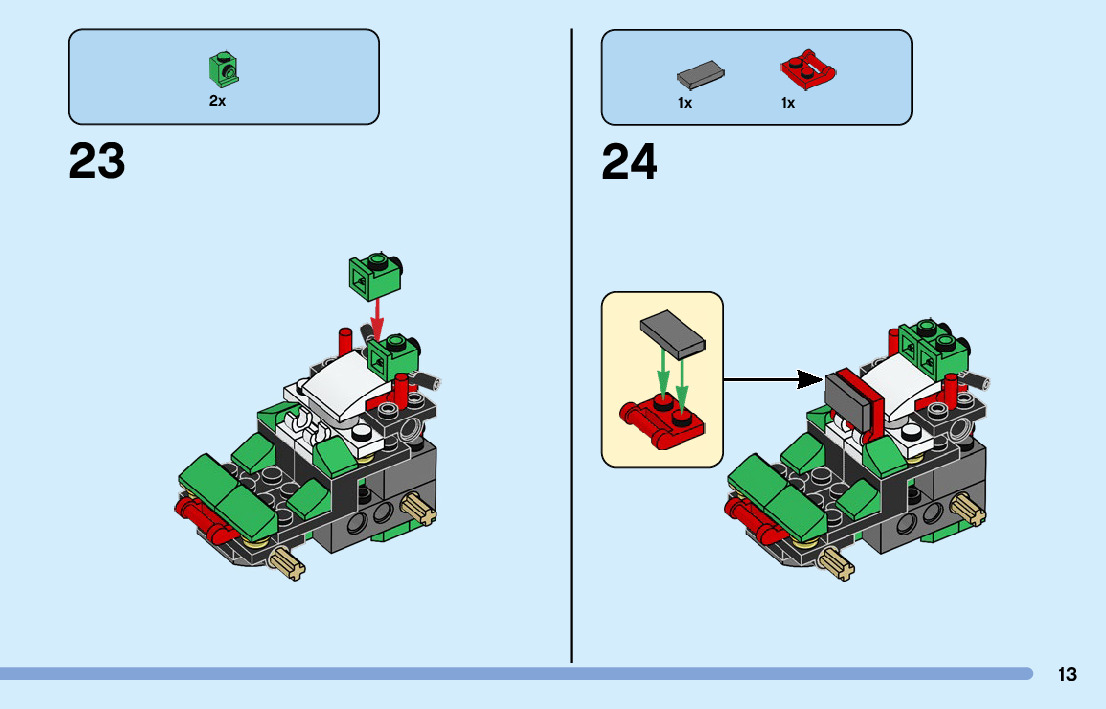 2x

23

1x 1x

24

13