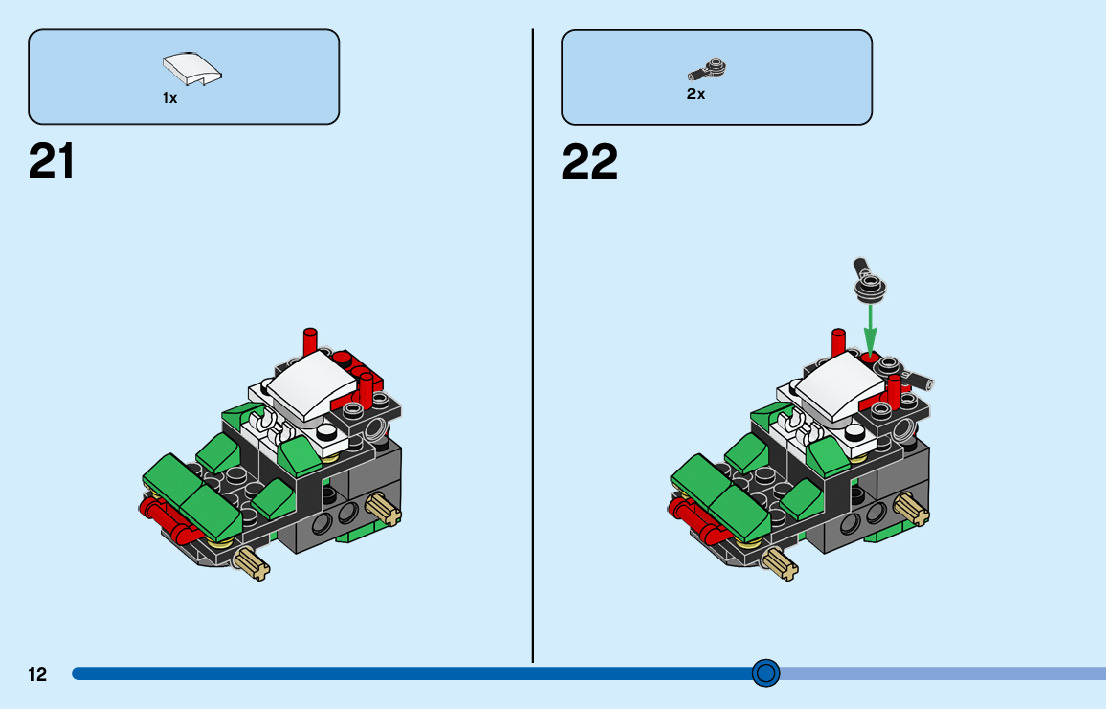 1x

21

2x

22

12