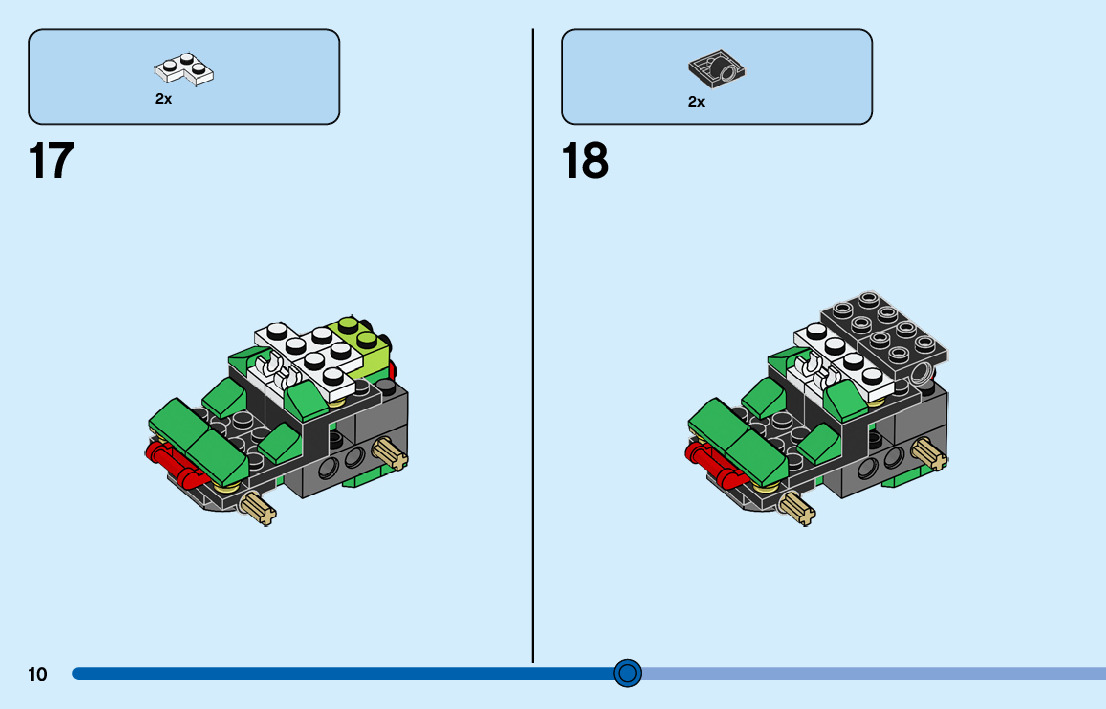 2x

17

2x

18

10