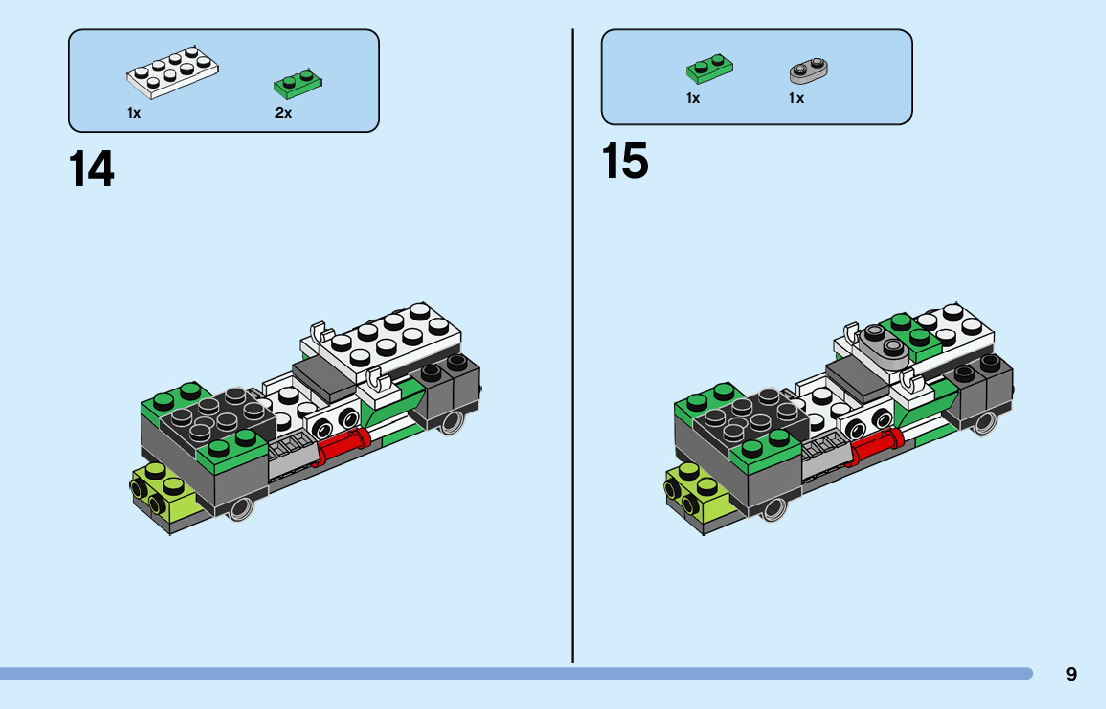 1x
2x

14

1x
1x

15

9