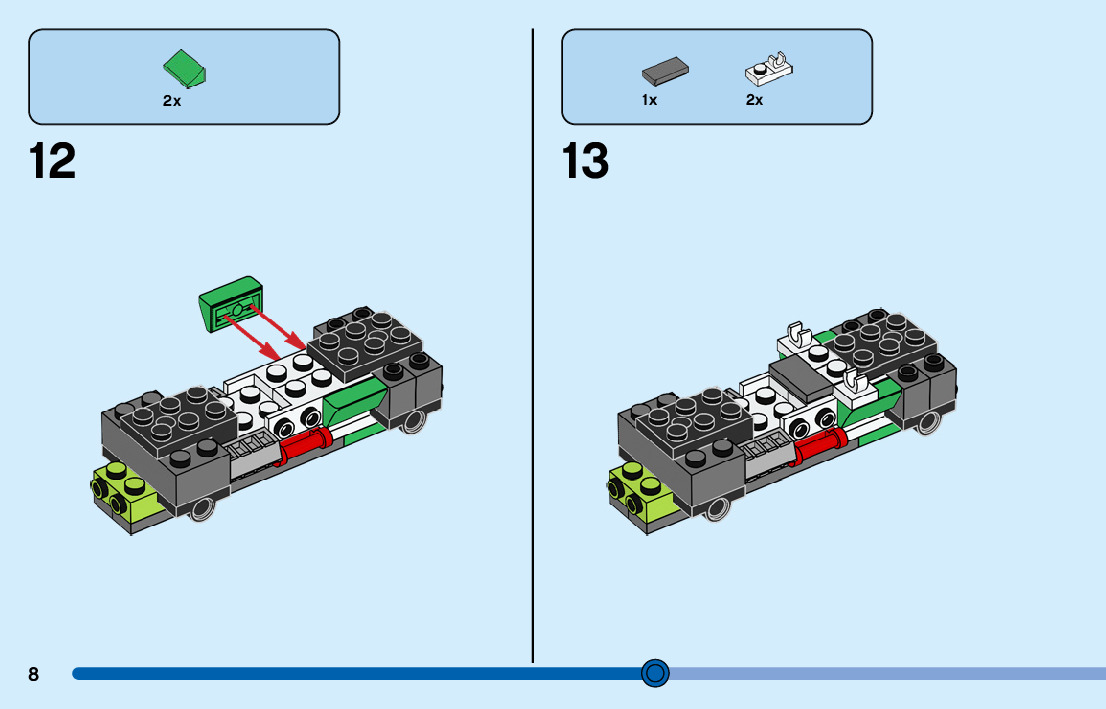 2x

12

1x 2x

13

8