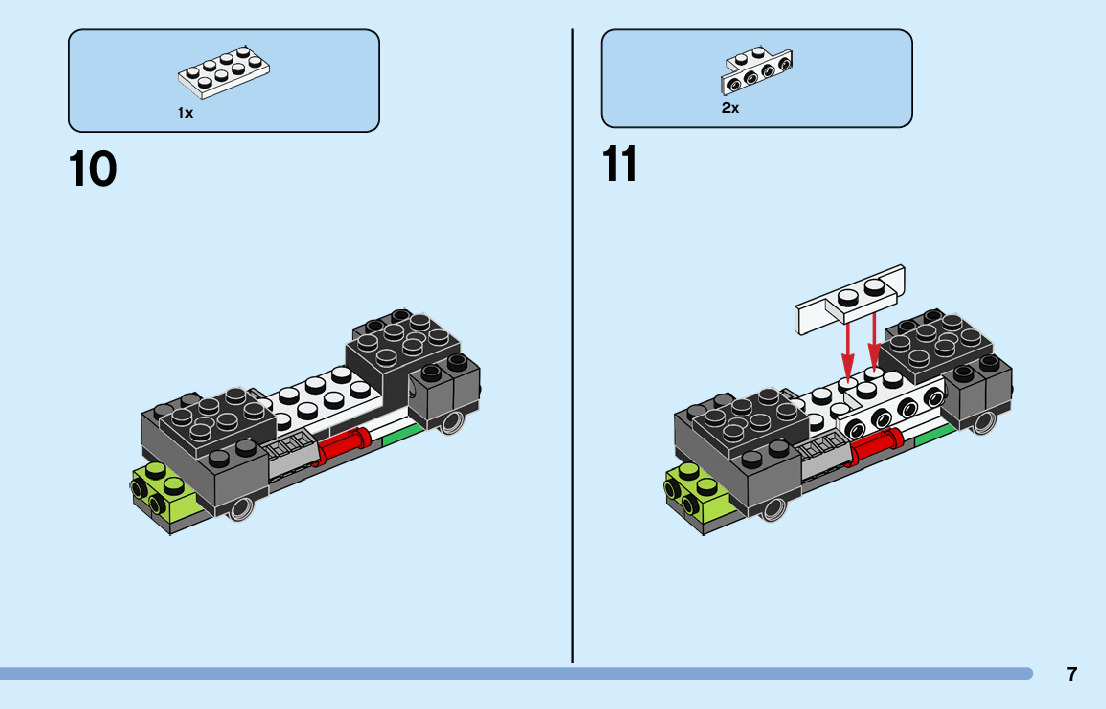 1x

10

2x

11

7