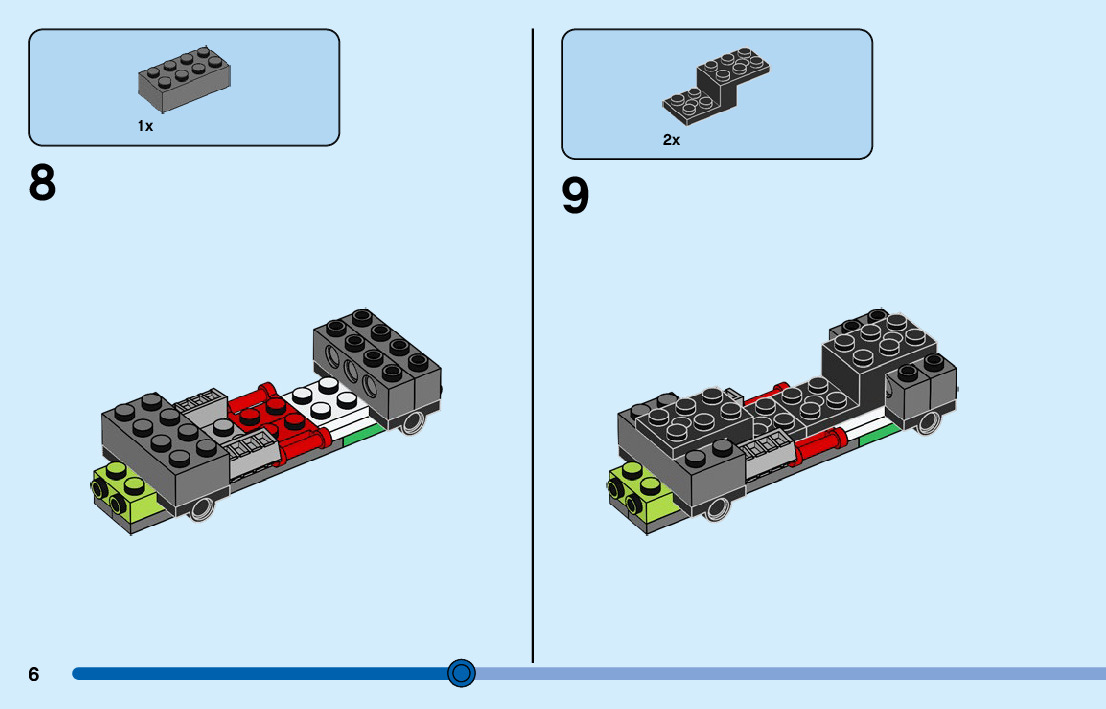 1x

8

2x

9

6