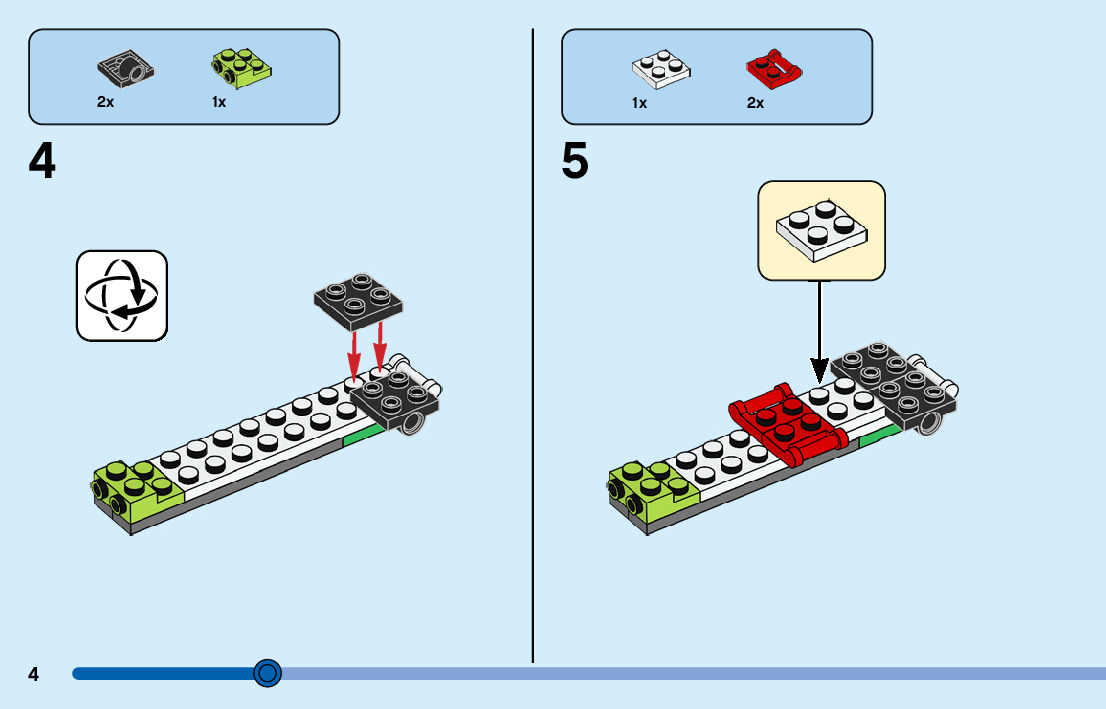 2x 1x

4

1x 2x

5

4