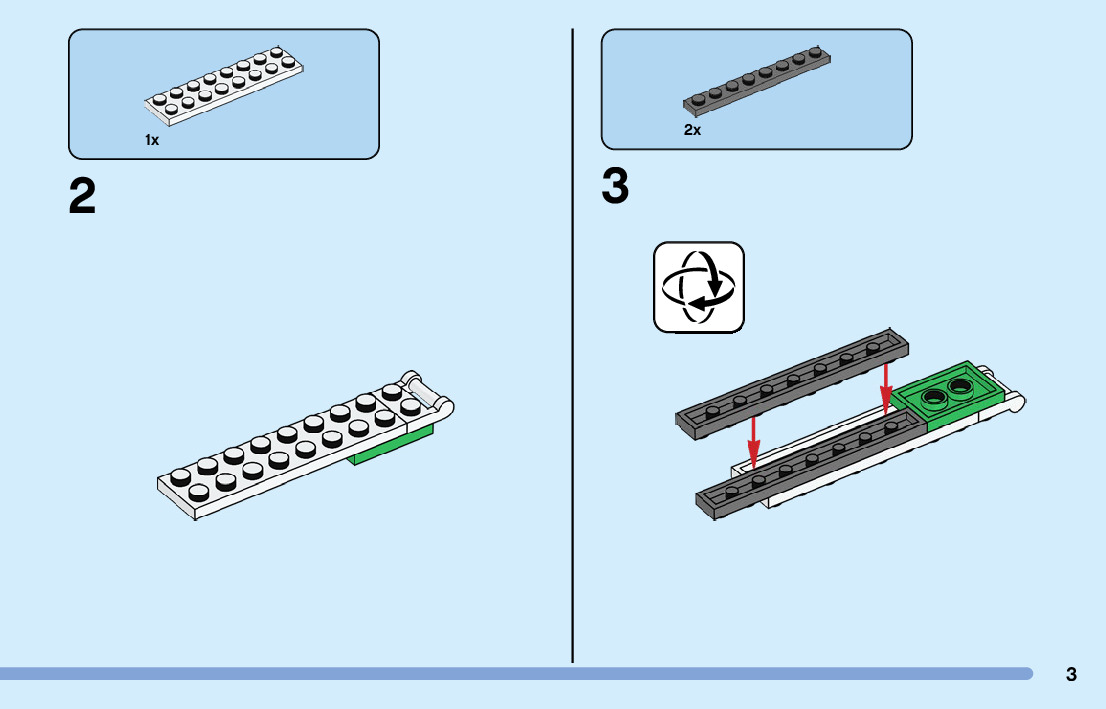 1x

2

2x

3

3