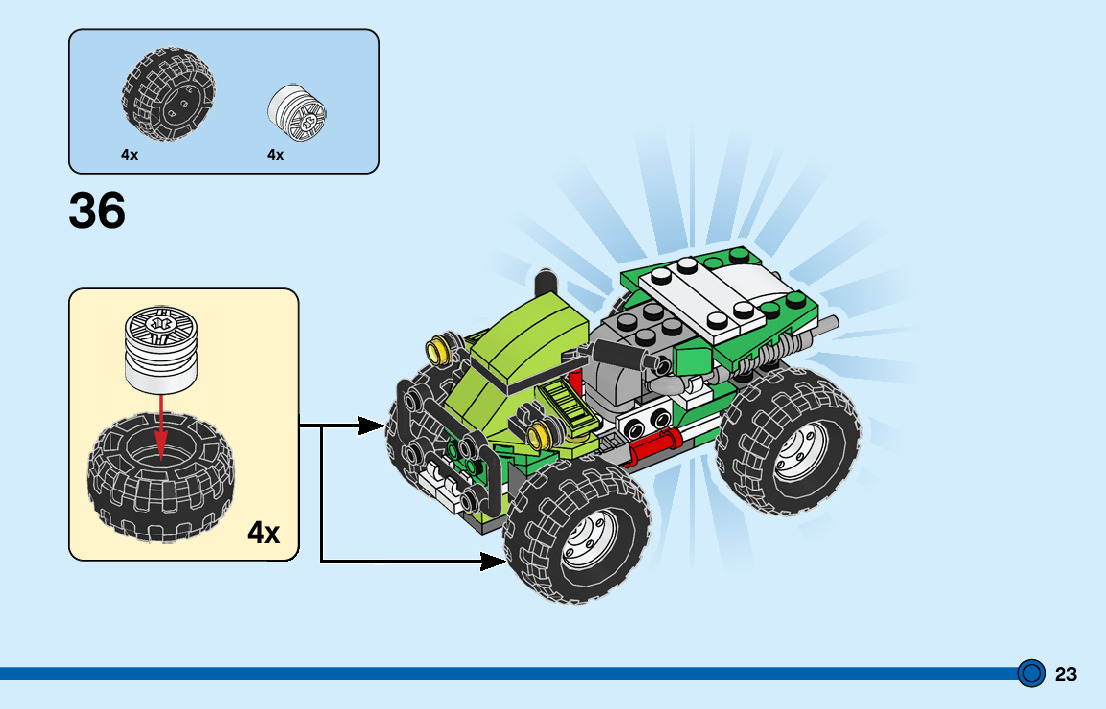 4x

4x

36

4x

23