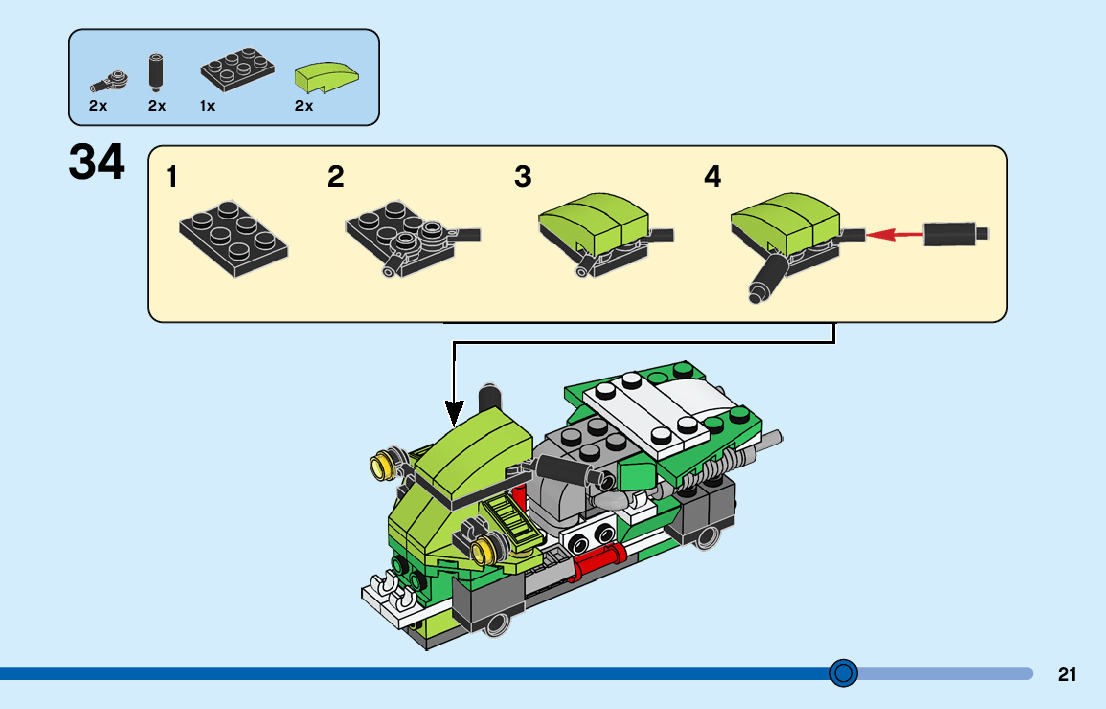 2x 2x 1x 2x

34

1

2

3

4

21