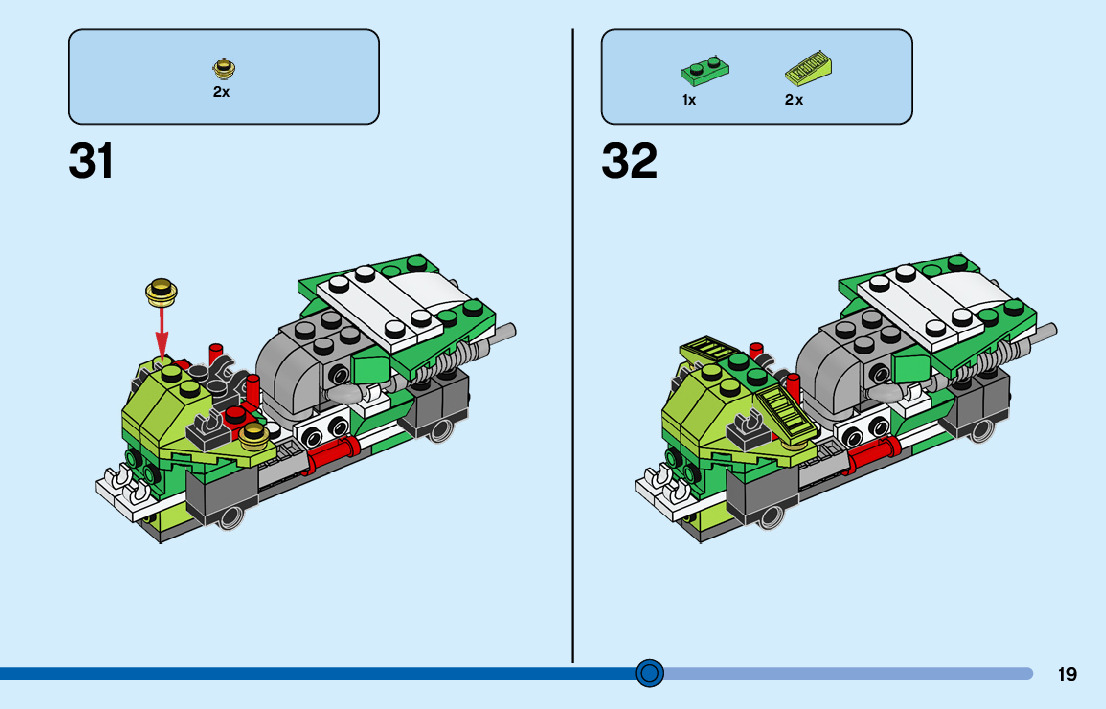 2x

31

1x 2x

32

19