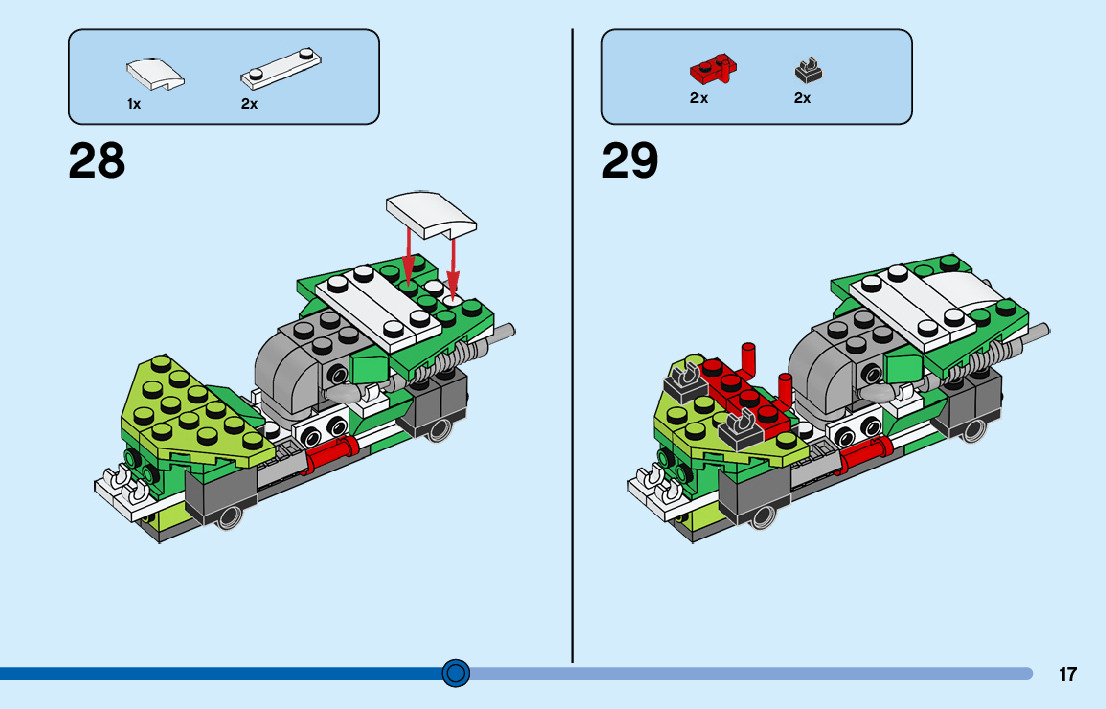 1x 2x

28

2x 2x

29

17