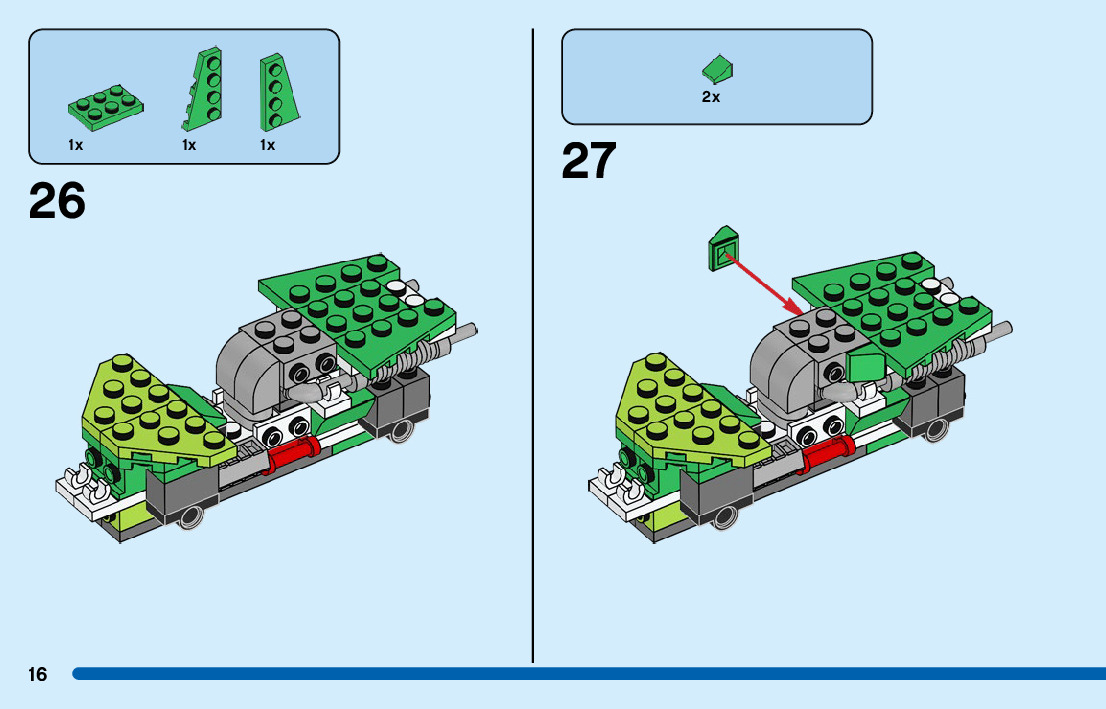 1x 1x 1x

26

2x

27

16