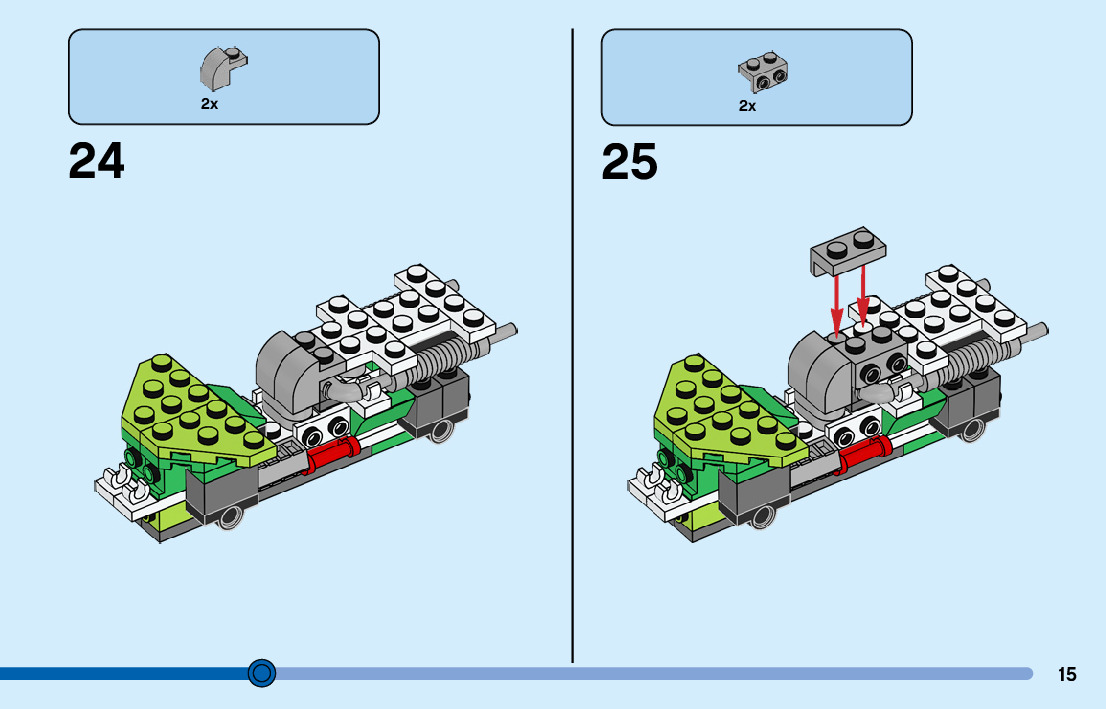 2x

24

2x

25

15