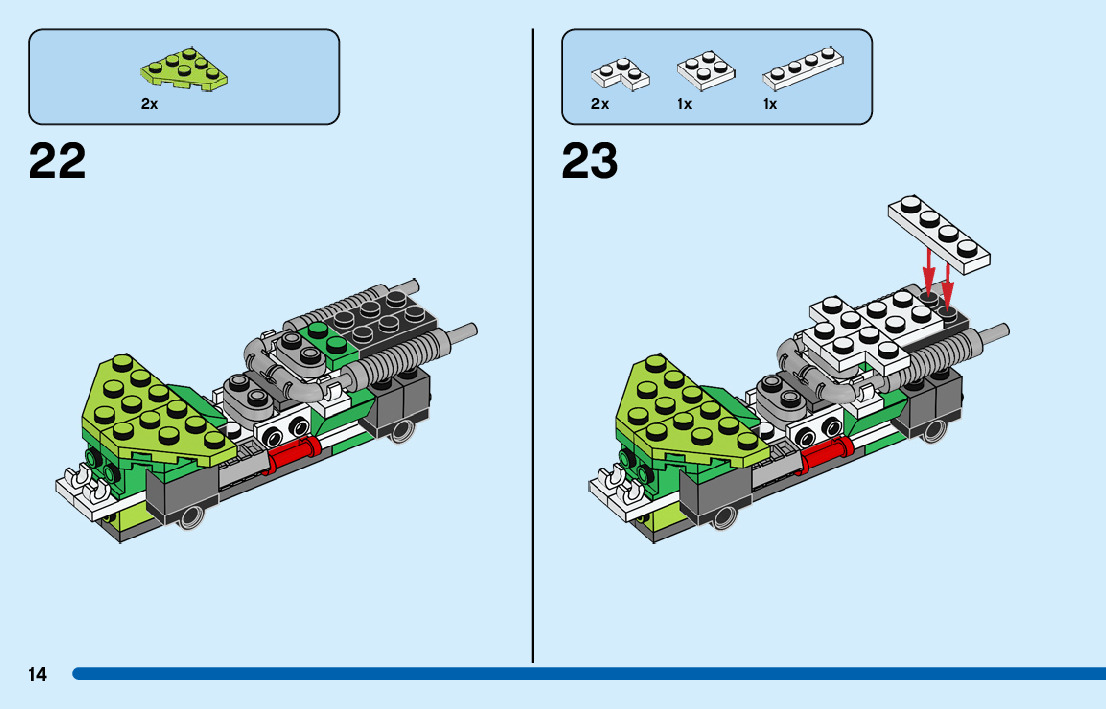 2x

22

2x 1x 1x

23

14