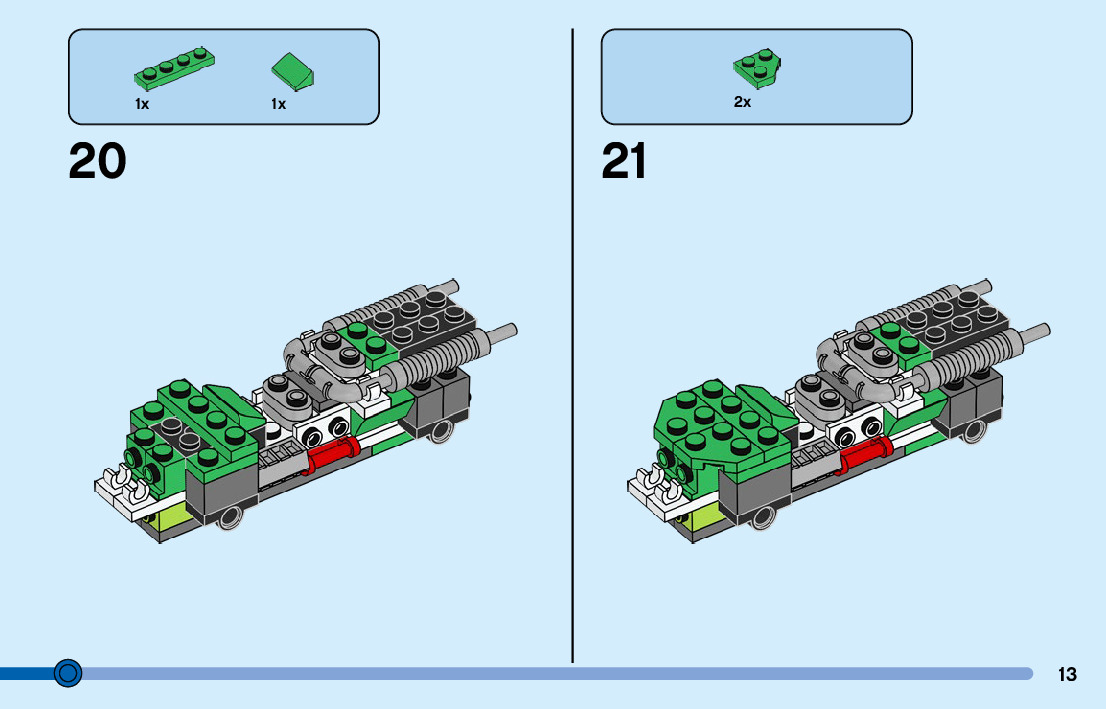 1x 1x

20

2x

21

13