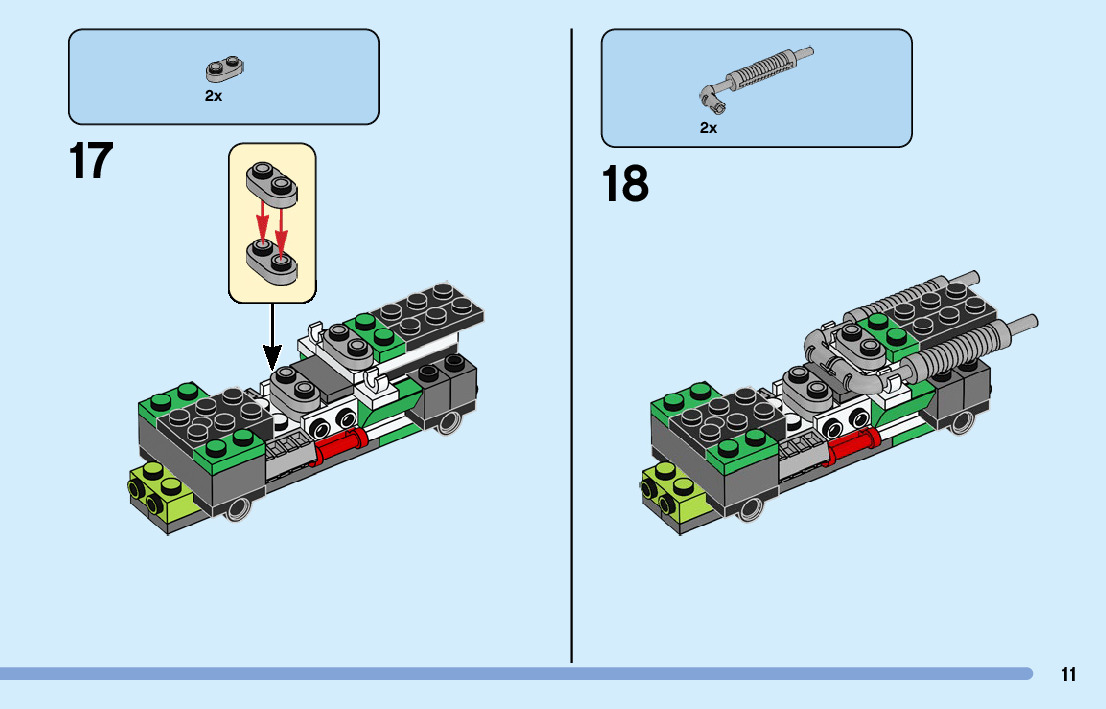 2x

17

2x

18

11