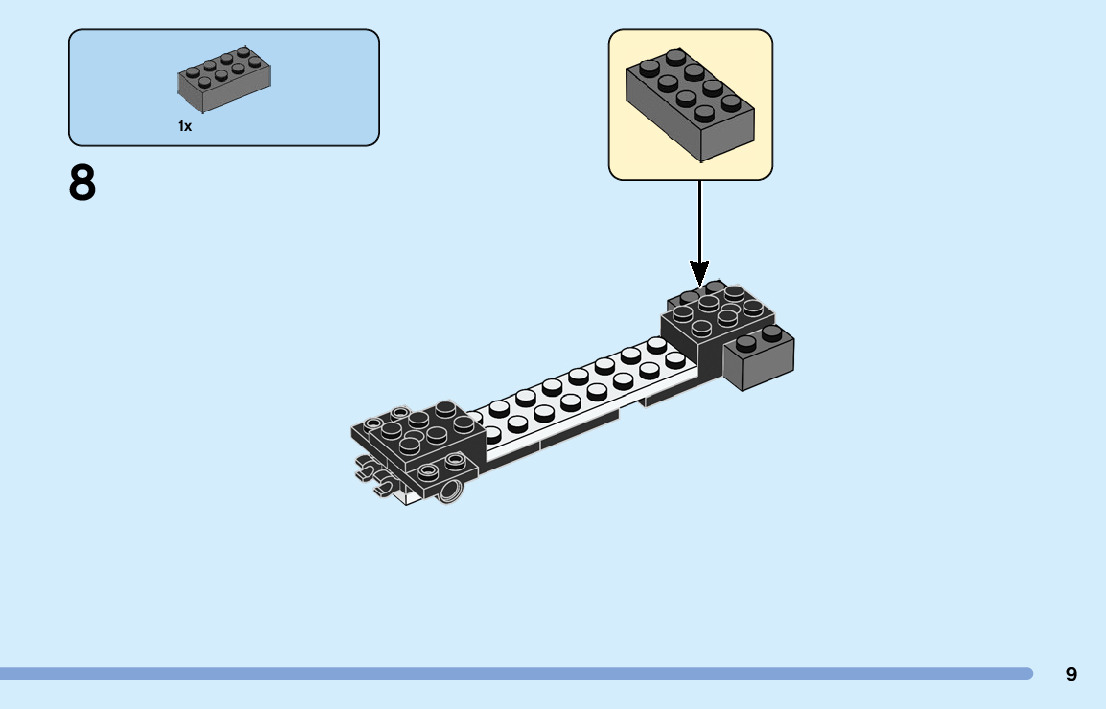 1x

8

9