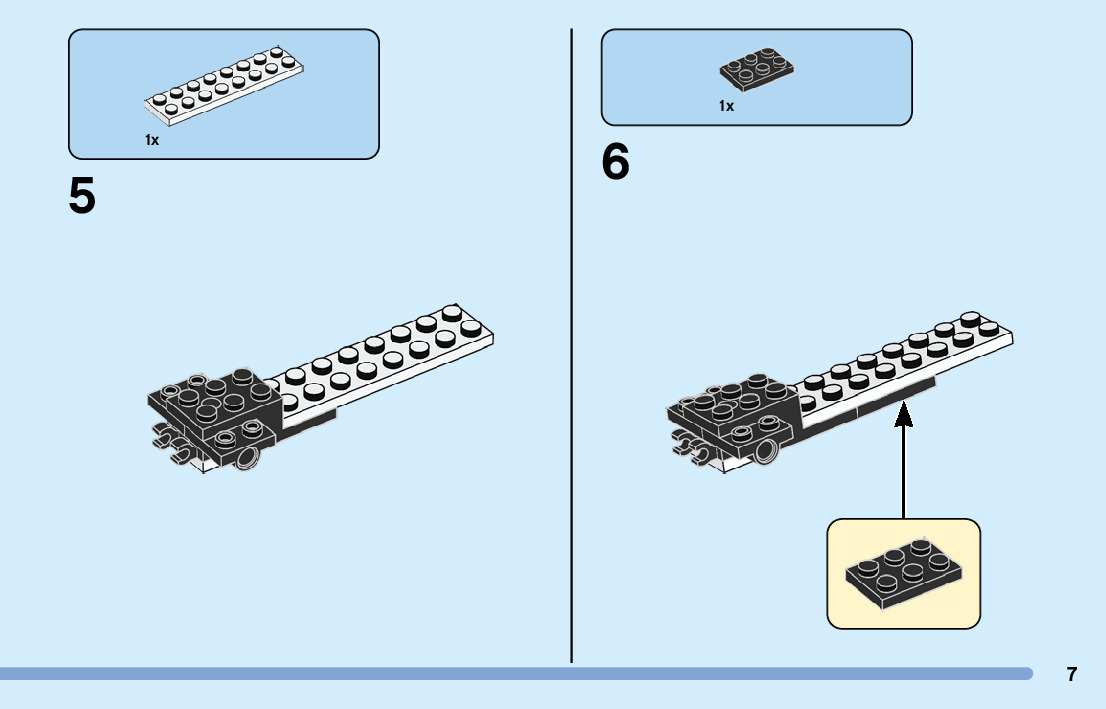 1x

5

1x

6

7