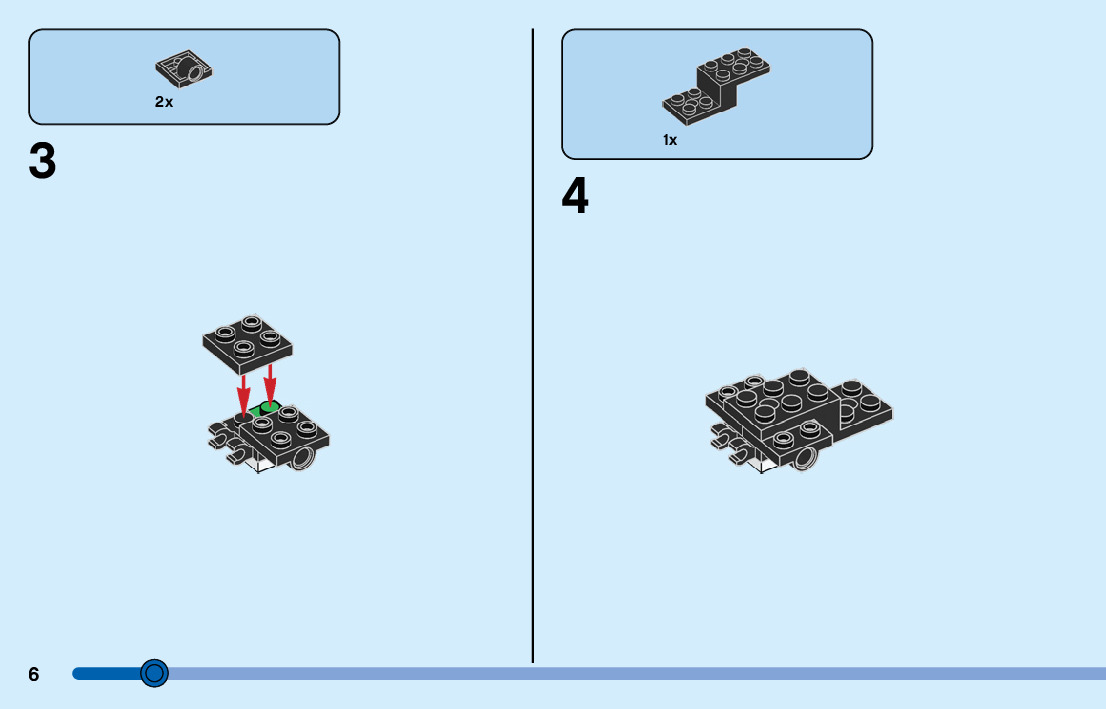 2x

3

1x

4

6