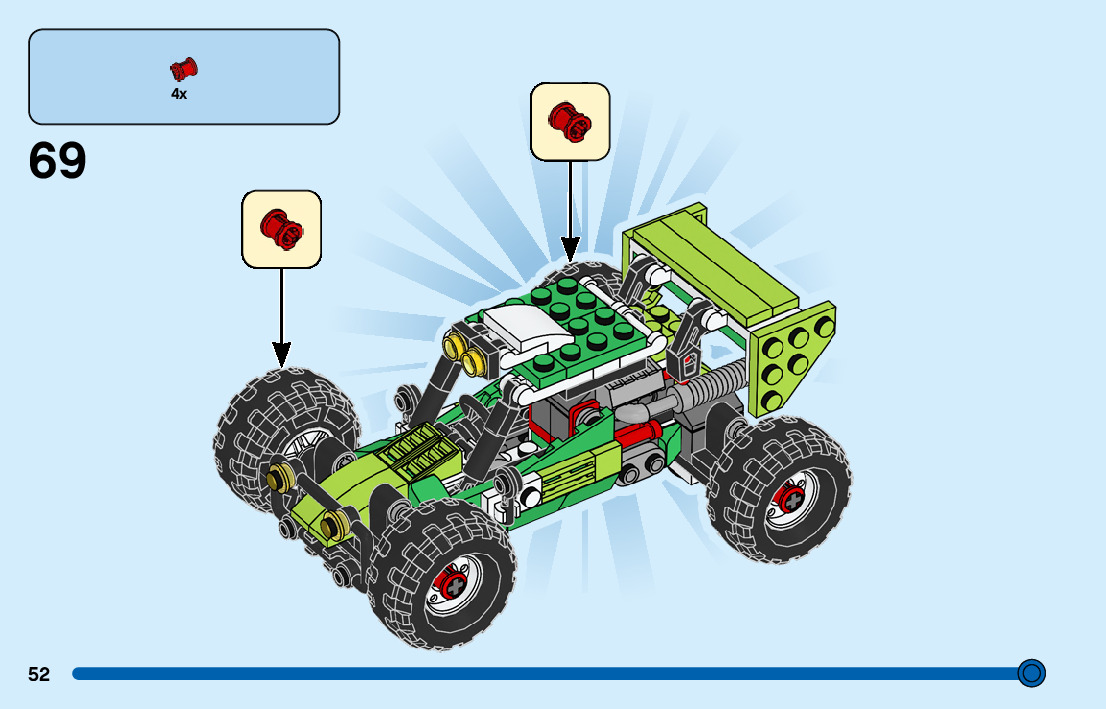 4x

69

52