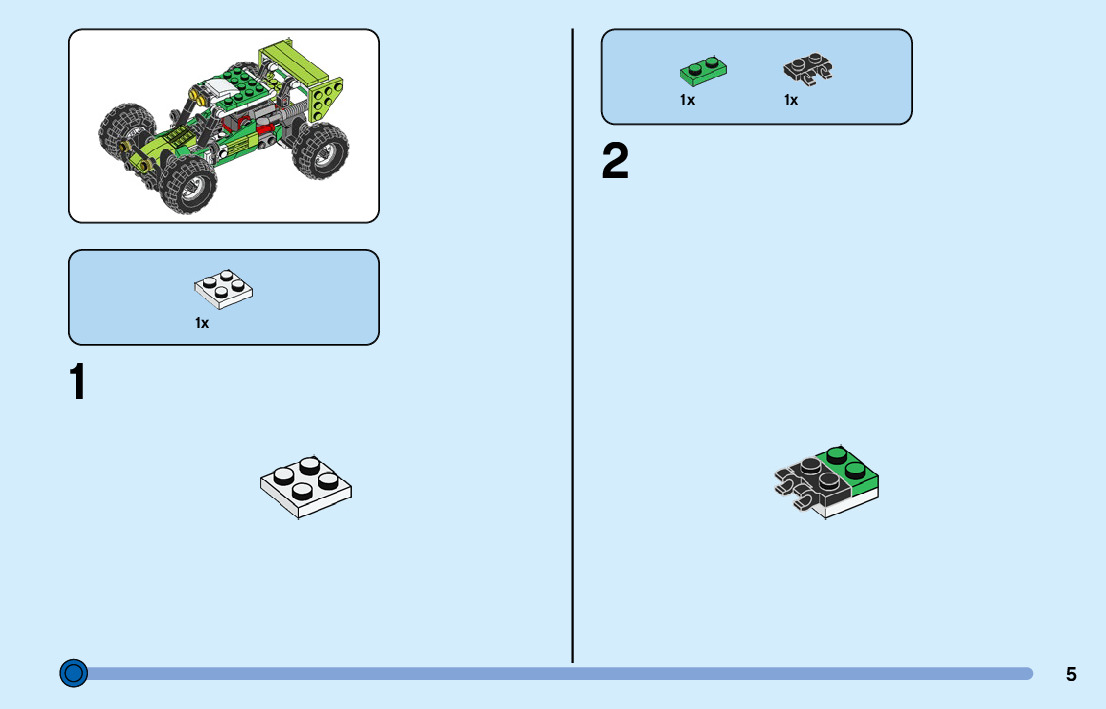 1x

1

1x

1x

2

5