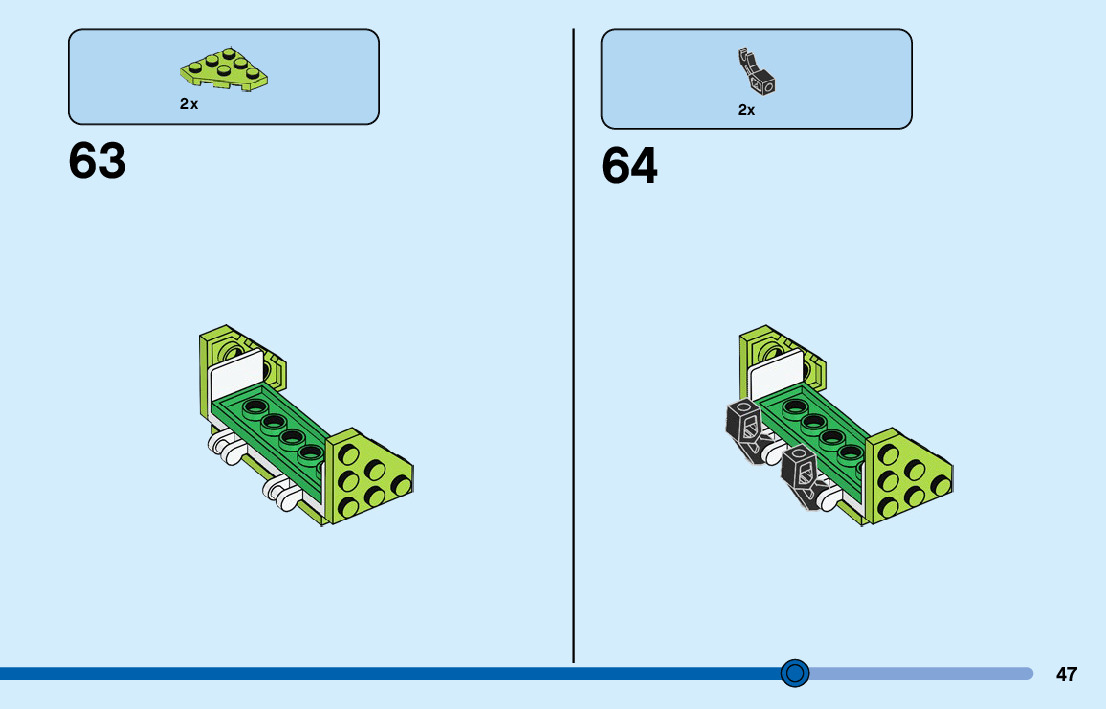 2x

63

2x

64

47