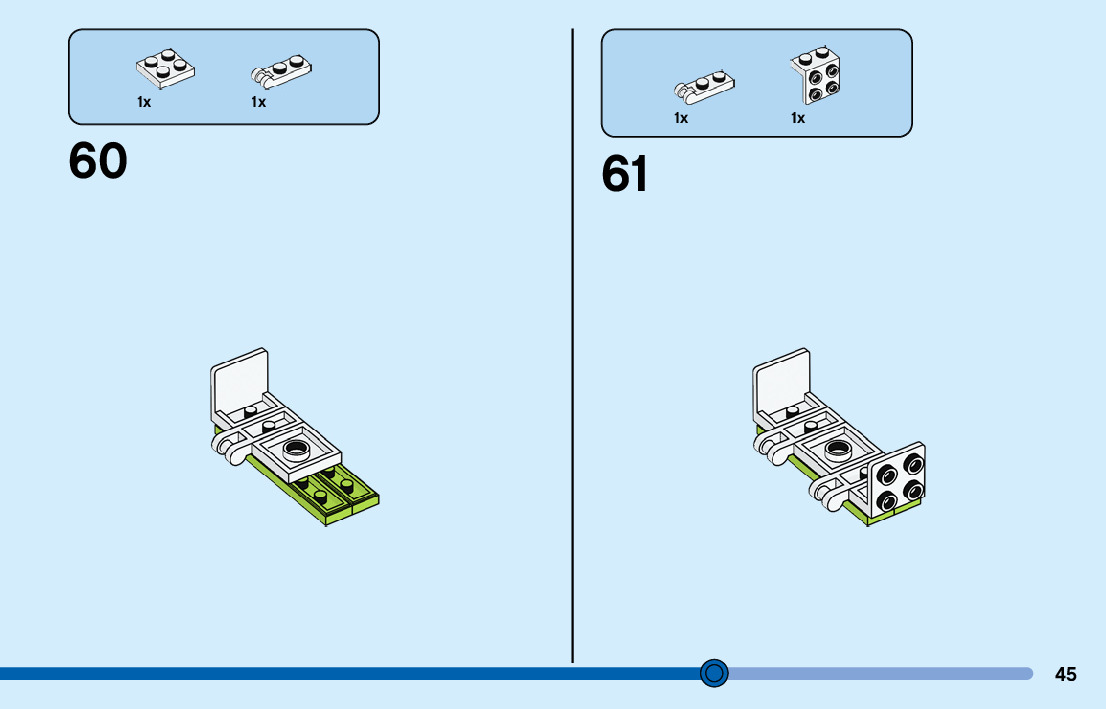 1x 1x

60

1x 1x

61

45