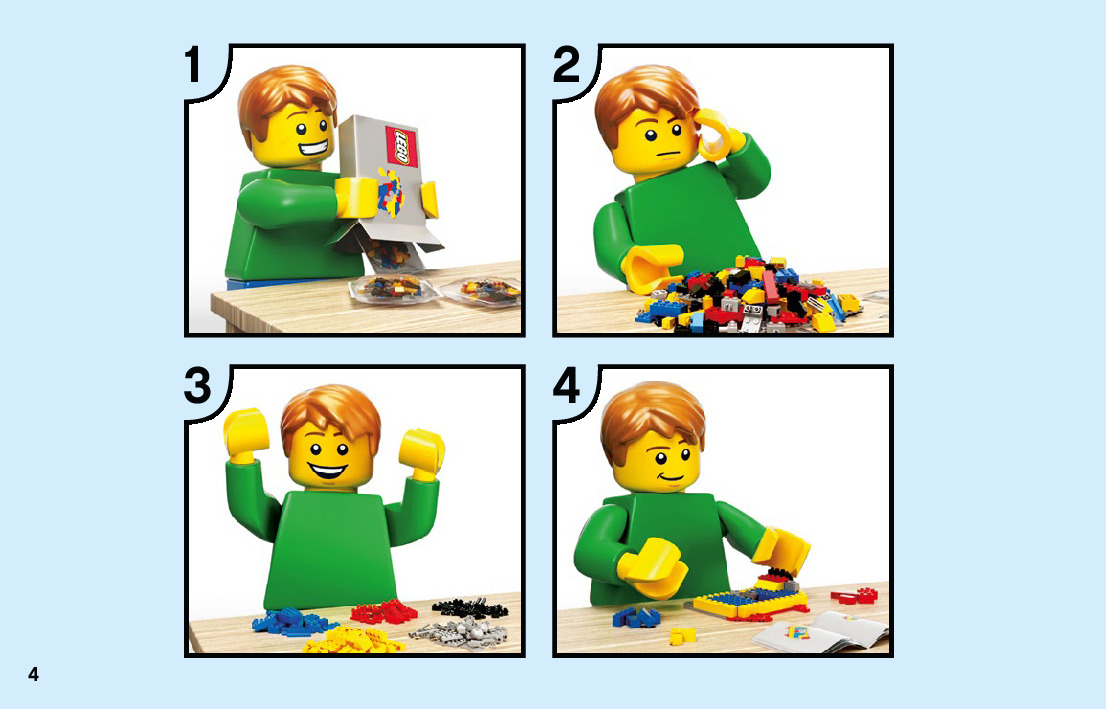 1

LEGO

2

3

4

4