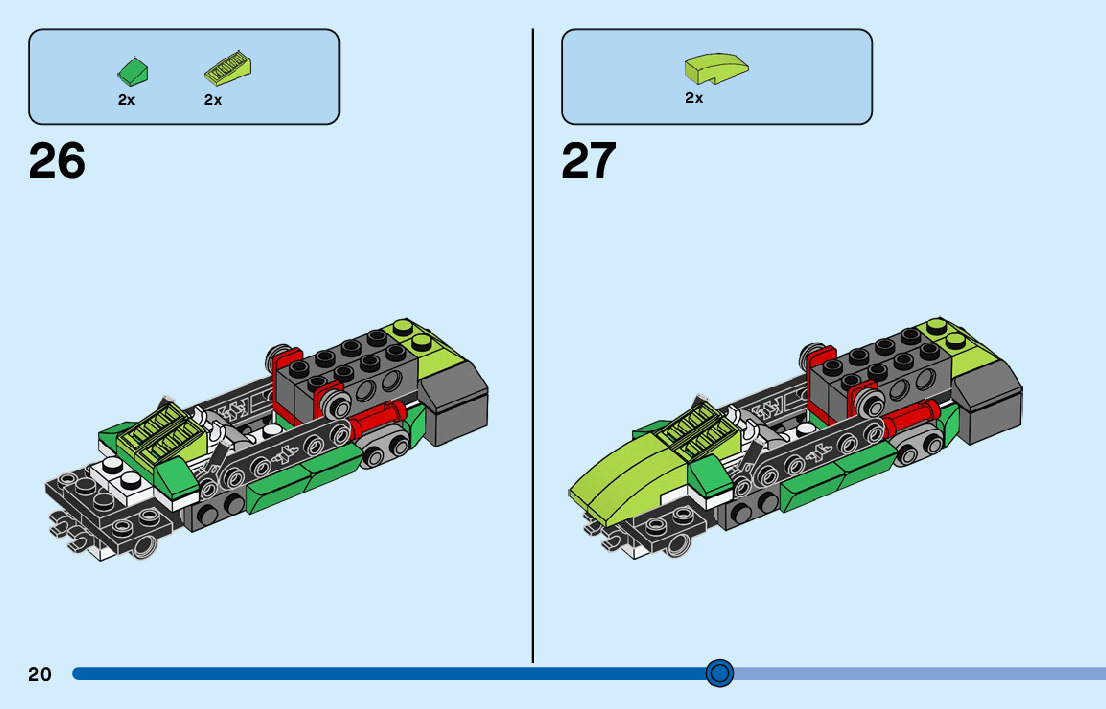 2x 2x

26

2x

27

20