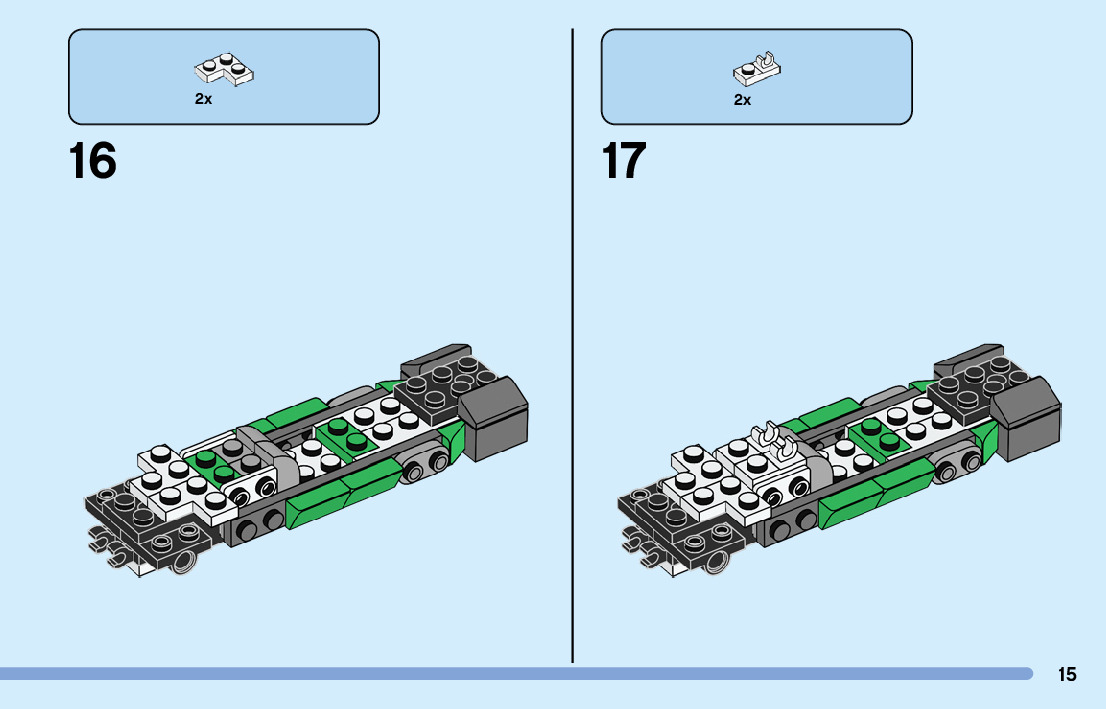 2x

16

2x

17

15