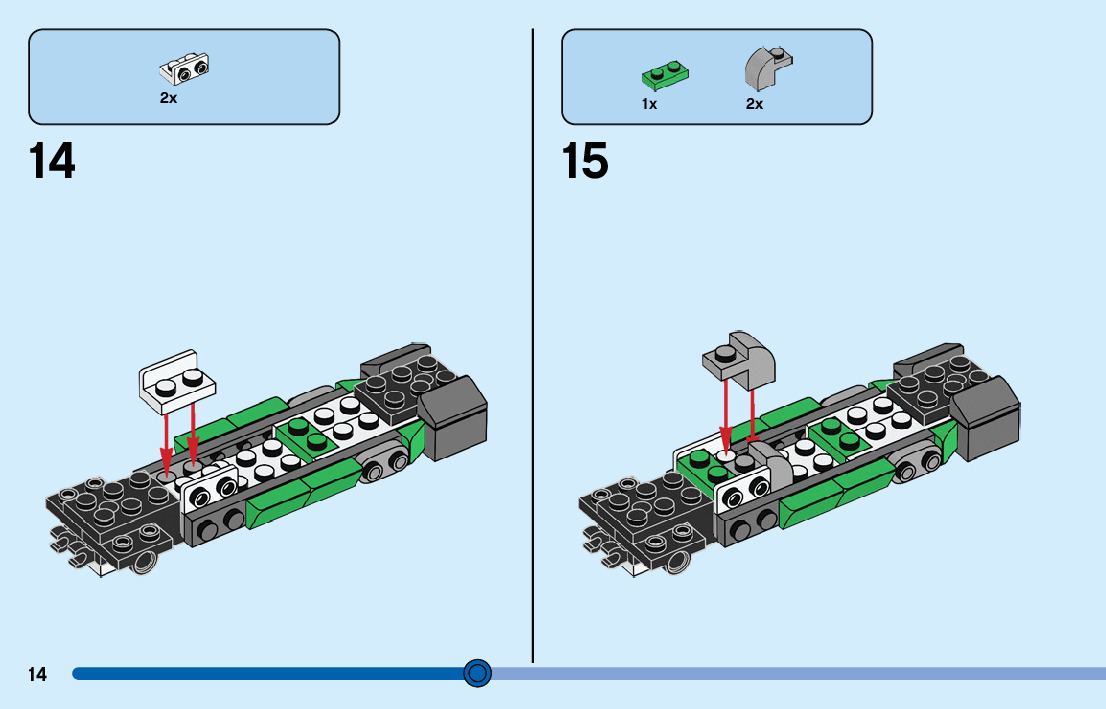 2x

14

1x 2x

15

14