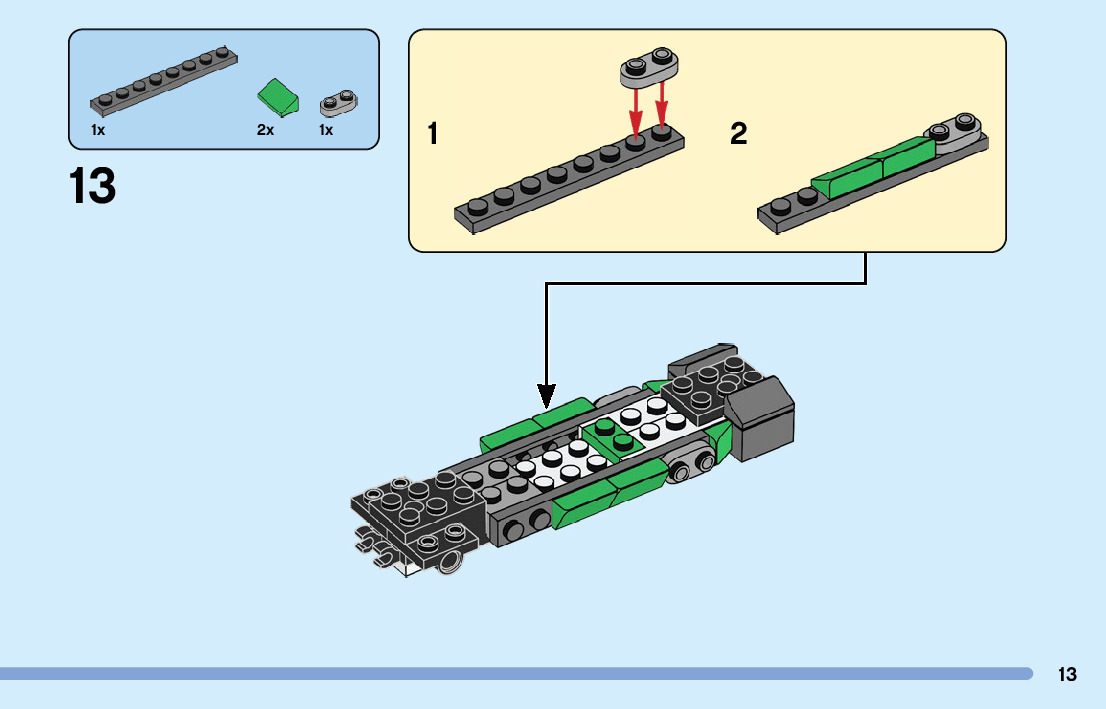 1x
2x
1x

13

1

2

13