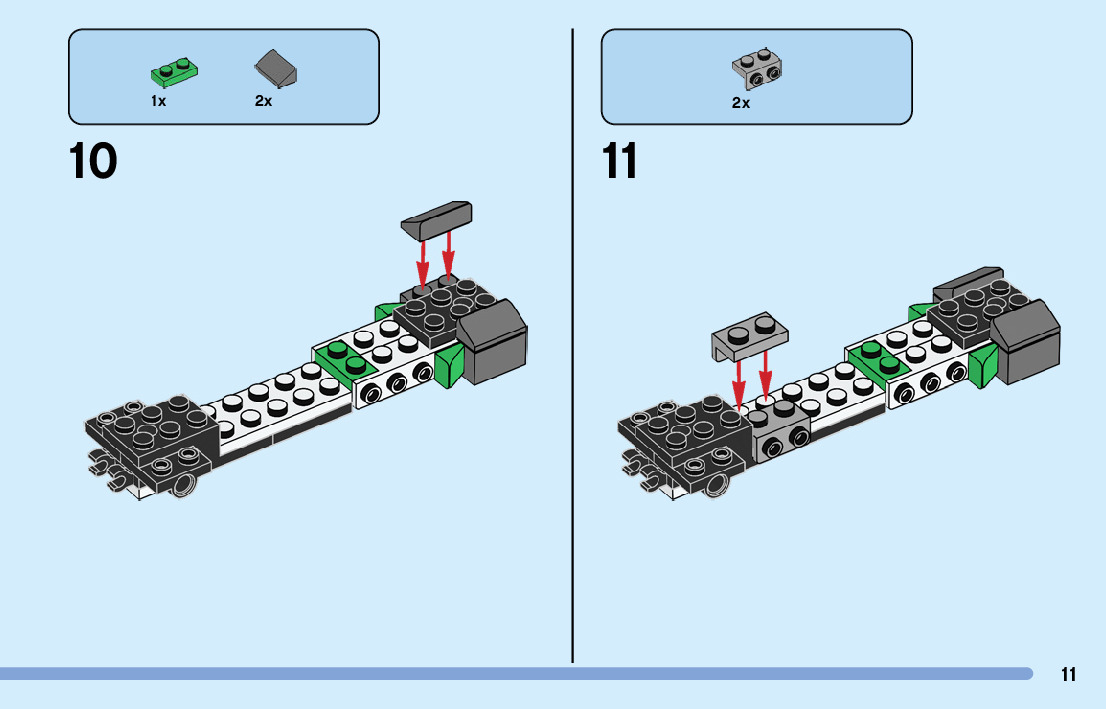 1x

2x

10

2x

11

11