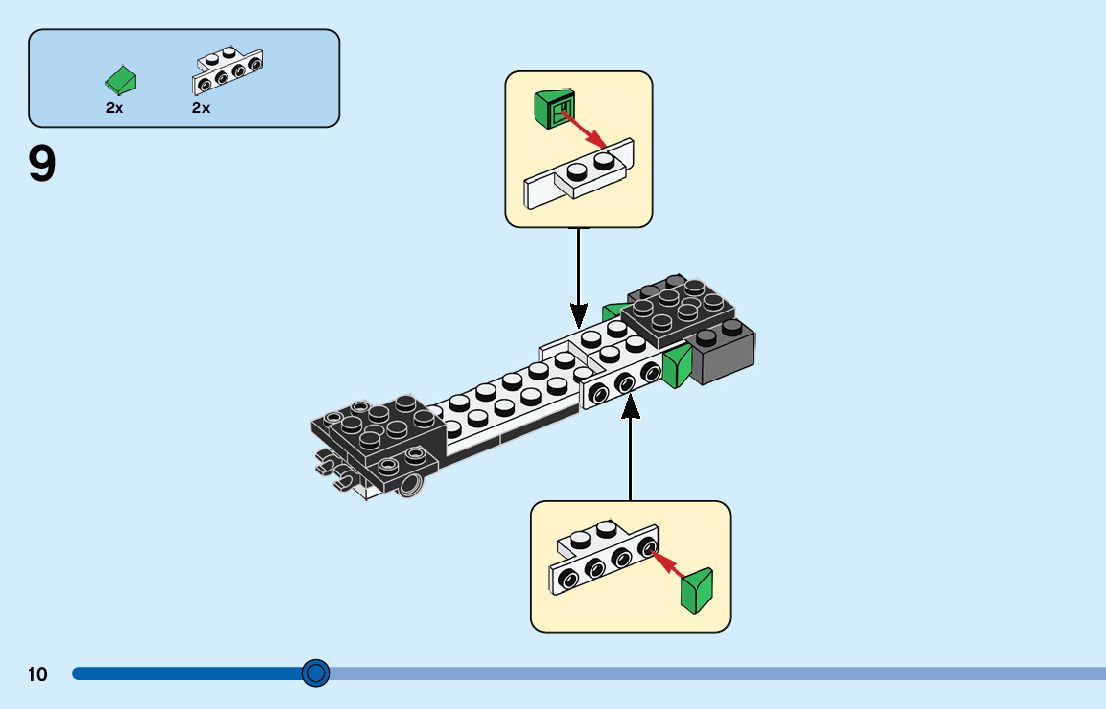 2x
2x

9

10