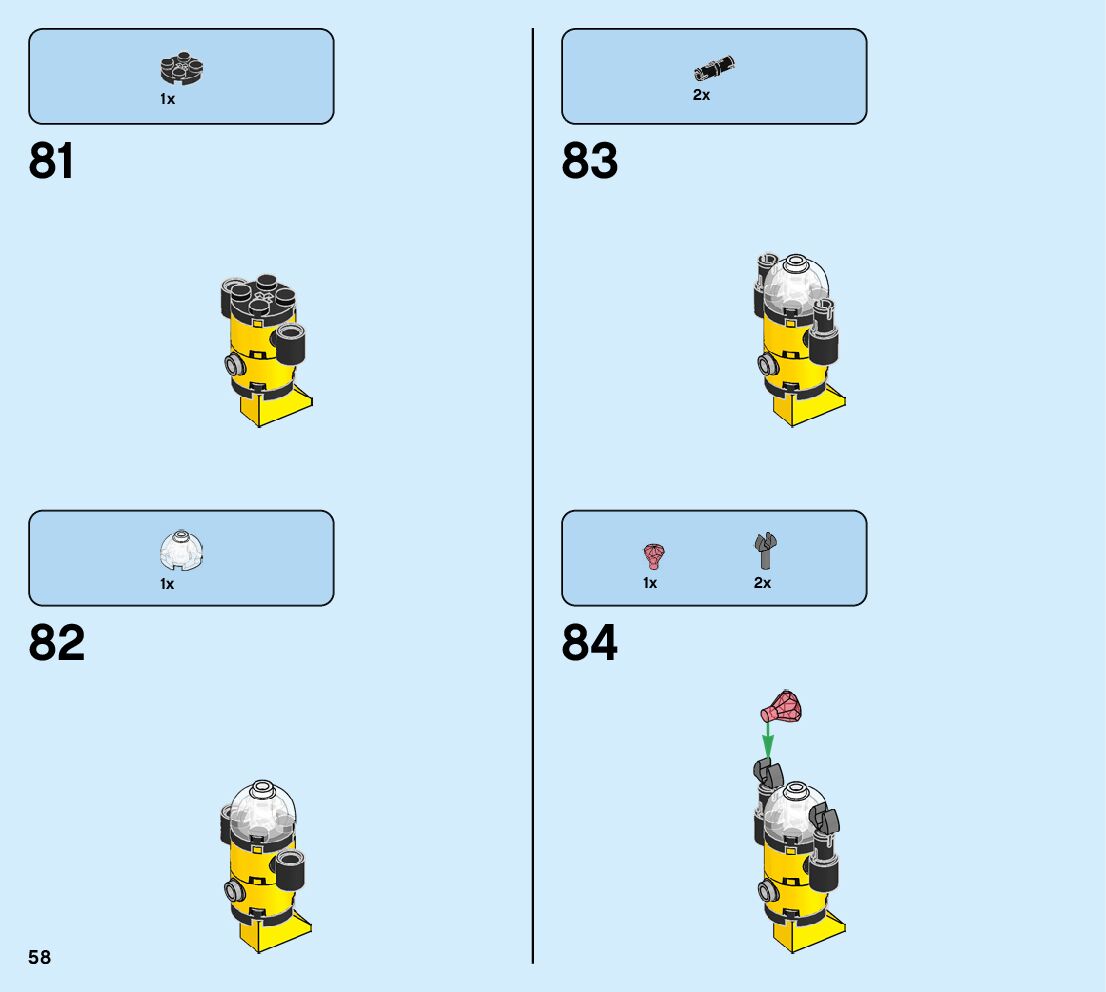 1x

81

1x

82

58

2x

83

1x 2x

84