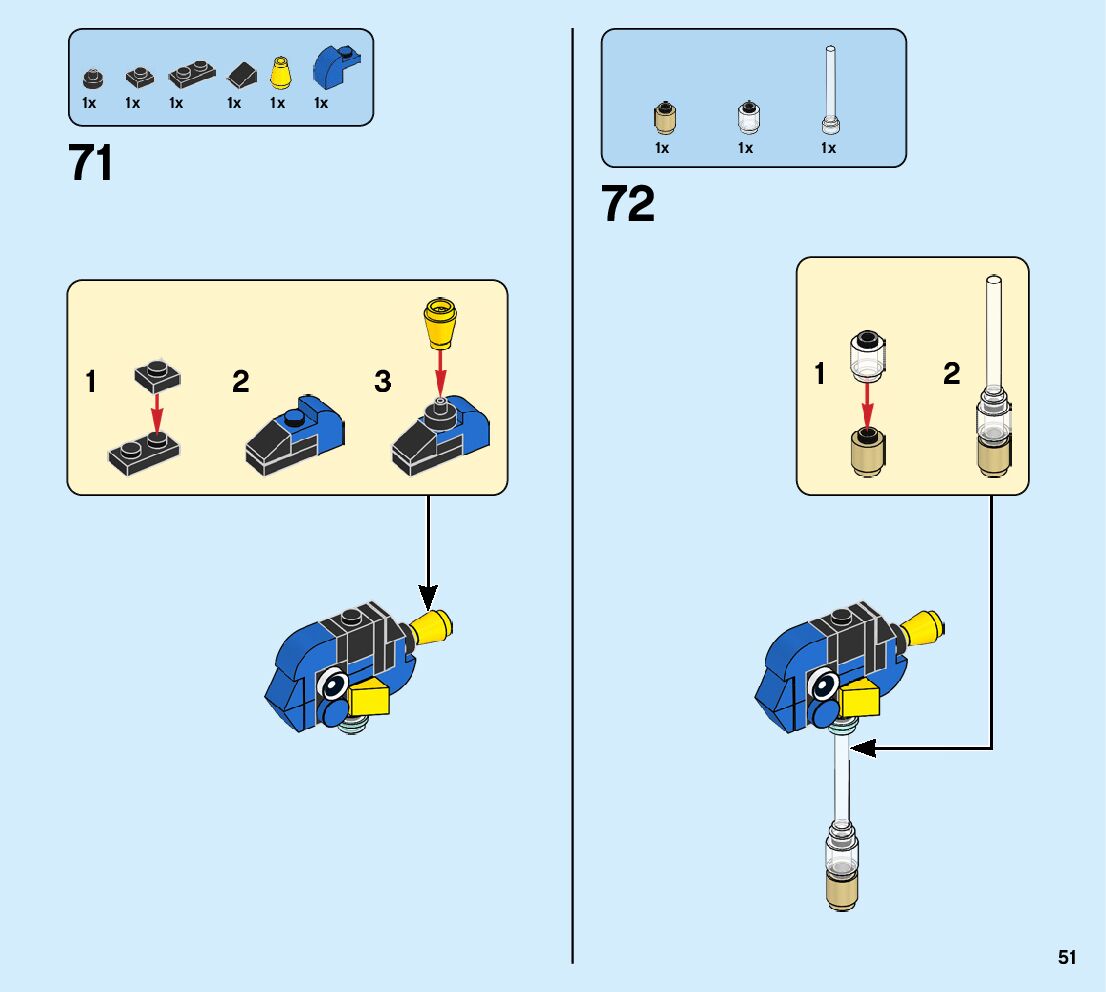 1x 1x 1x 1x 1x 1x

71

1

2

3

1x 1x 1x

72

1

2

51