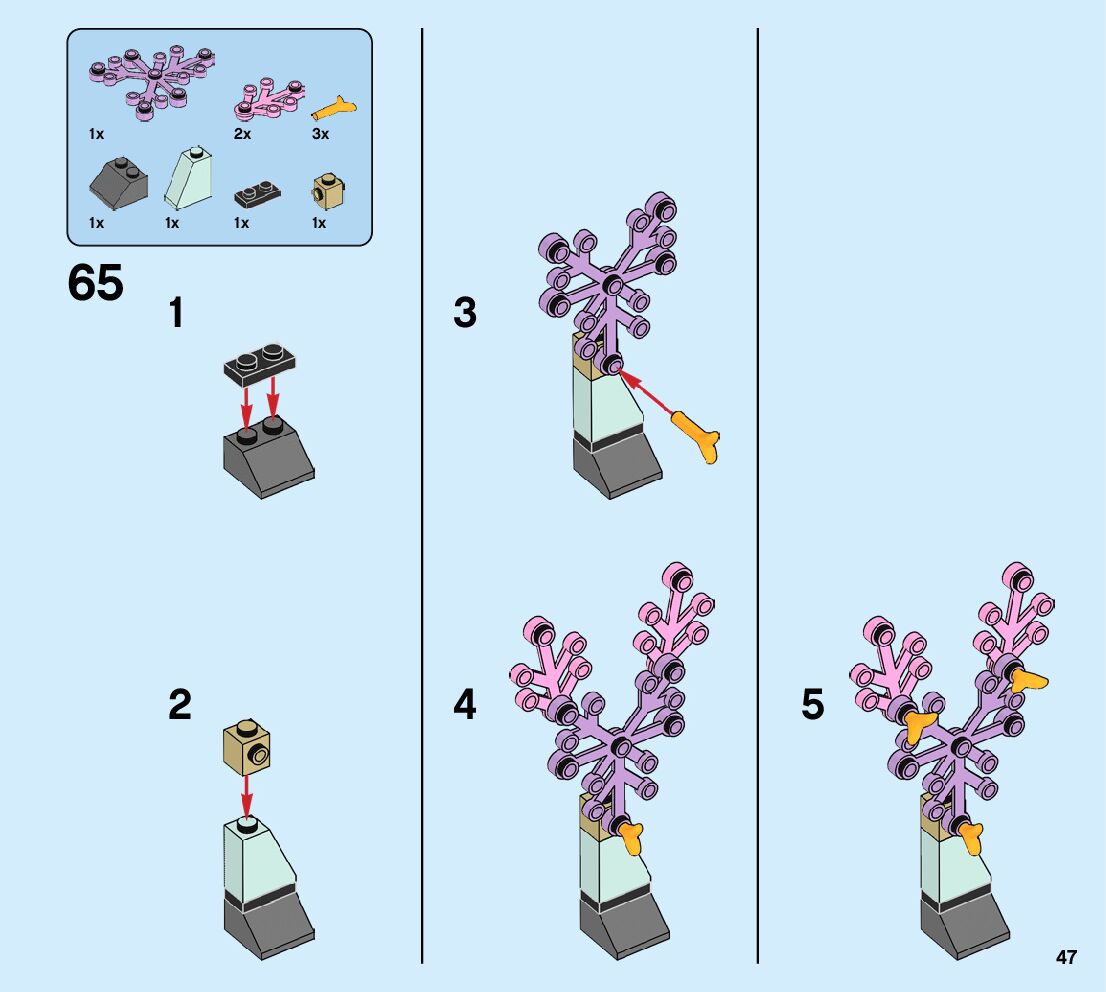 1x
2x
3x
1x
1x
1x
1x

65

1

2

3

4

5

47