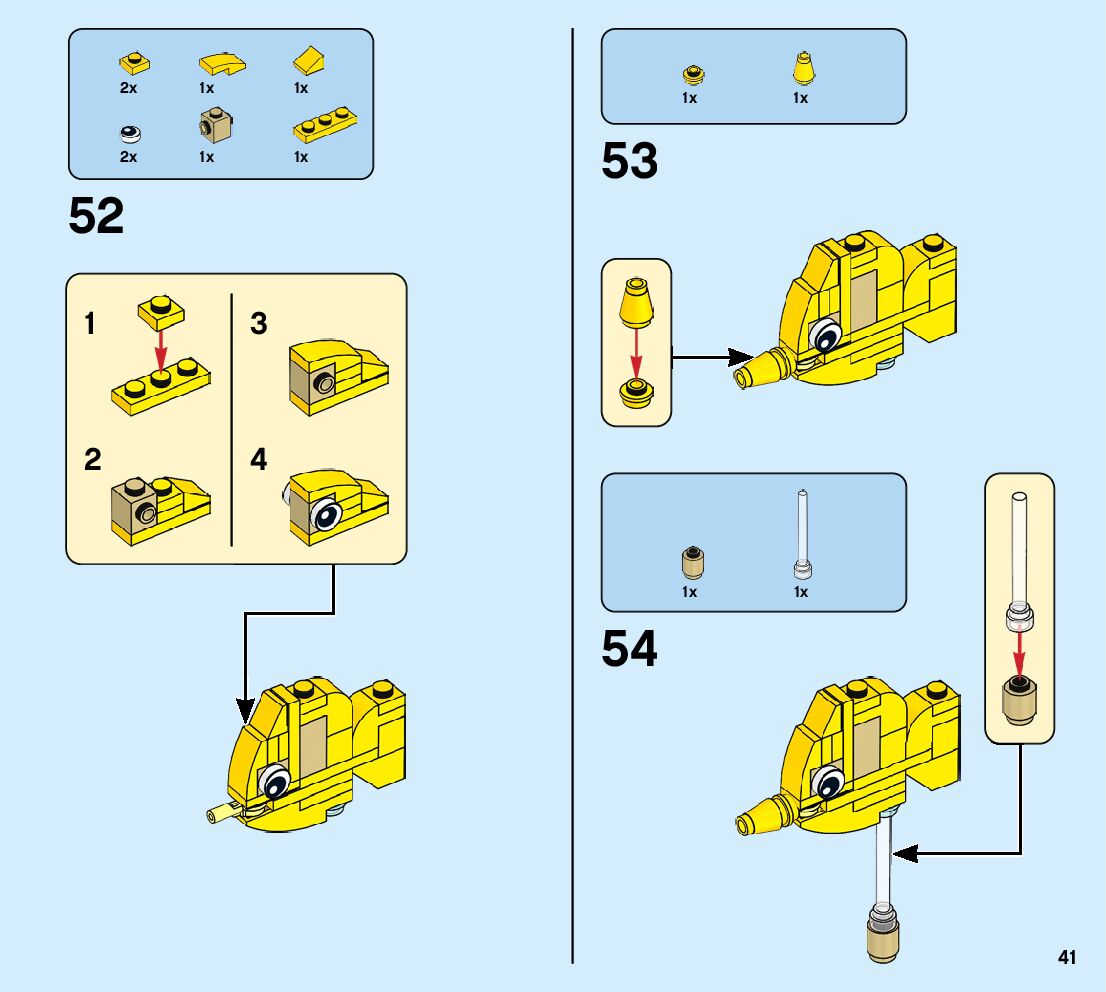 2x 1x 1x
2x 1x 1x

52

1

2

3

4

1x 1x

53

1x 1x

54

41