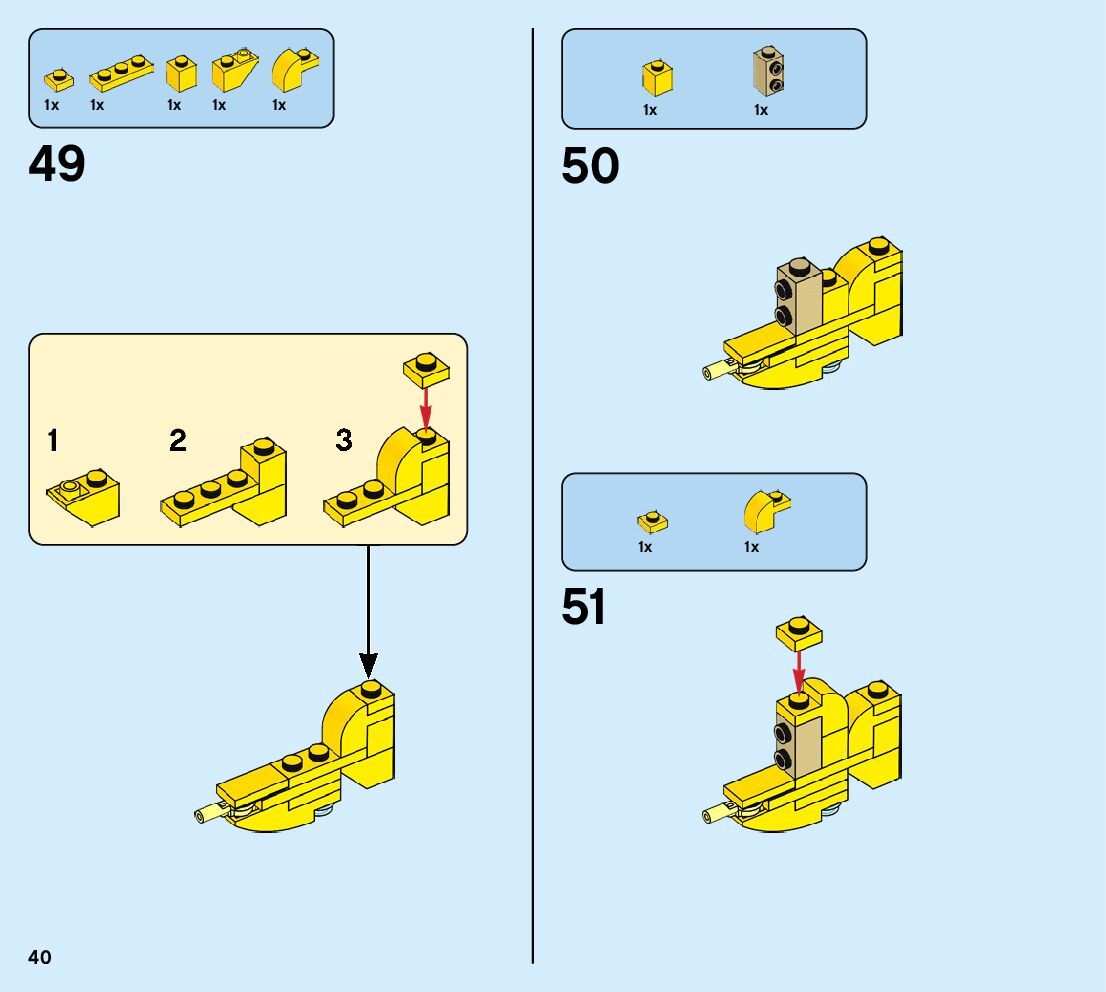 1x 1x 1x 1x 1x

49

1 2 3

1x 1x

50

1x 1x

51

40